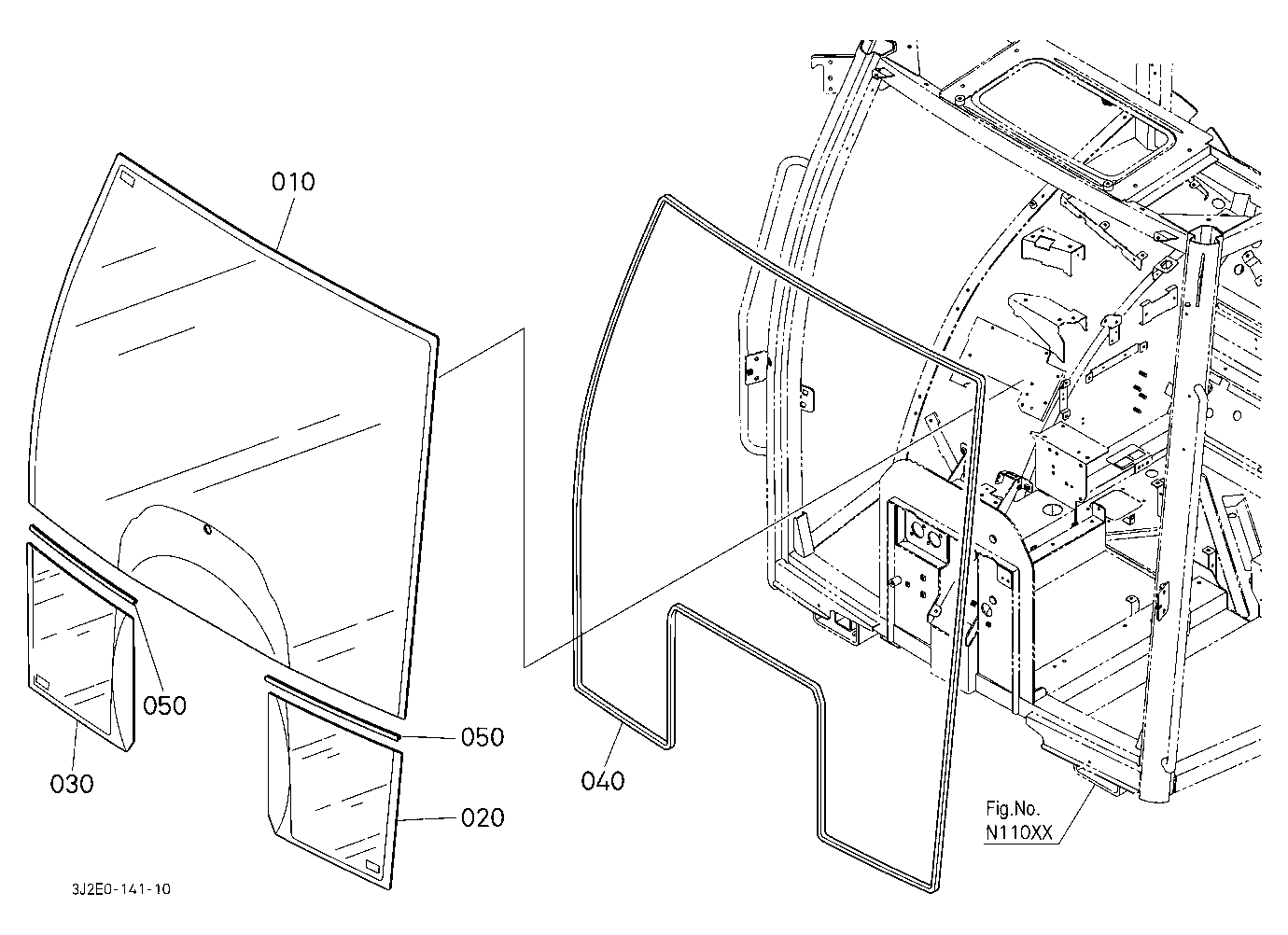 010

050

030

050

020

040

Fig.No.
N110XX

3J2E0-141-10