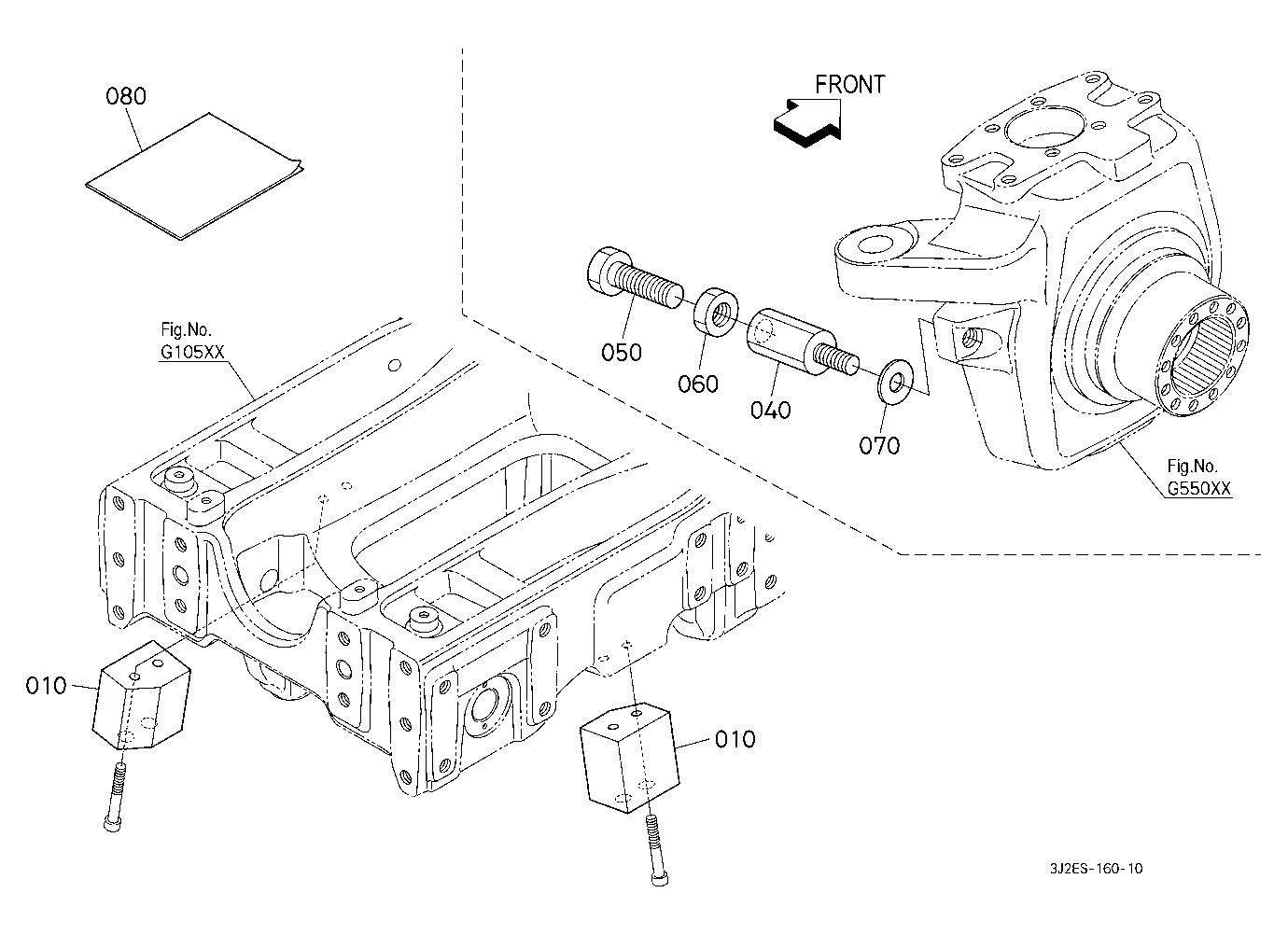 080

FRONT

Fig.No.
G105XX

050

060

040

070

Fig.No.
G550XX

010

010

3J2ES-160-10