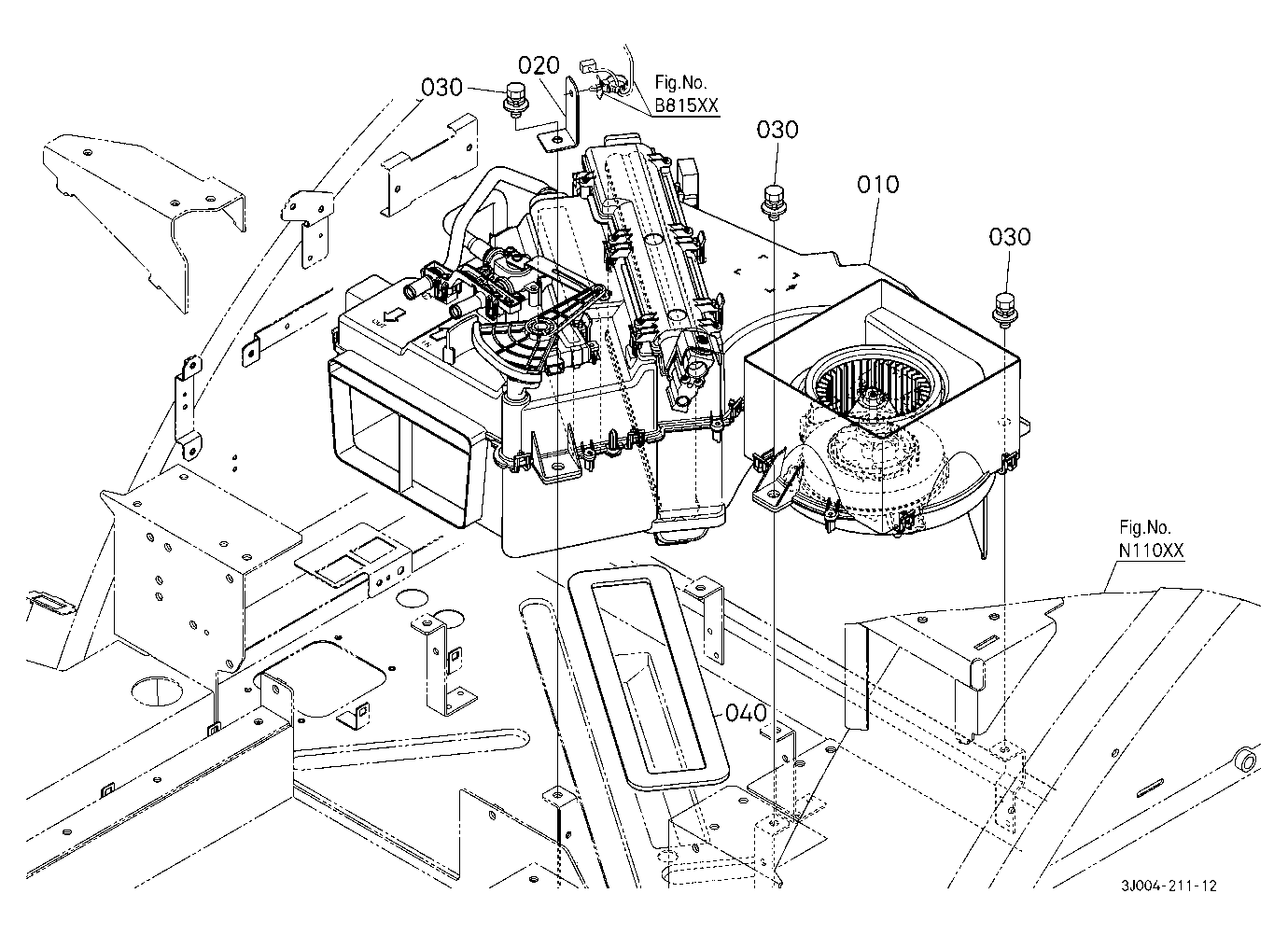 030
020
Fig.No.
B815XX
030
010
030
Fig.No.
N110XX
040
3J004-211-12