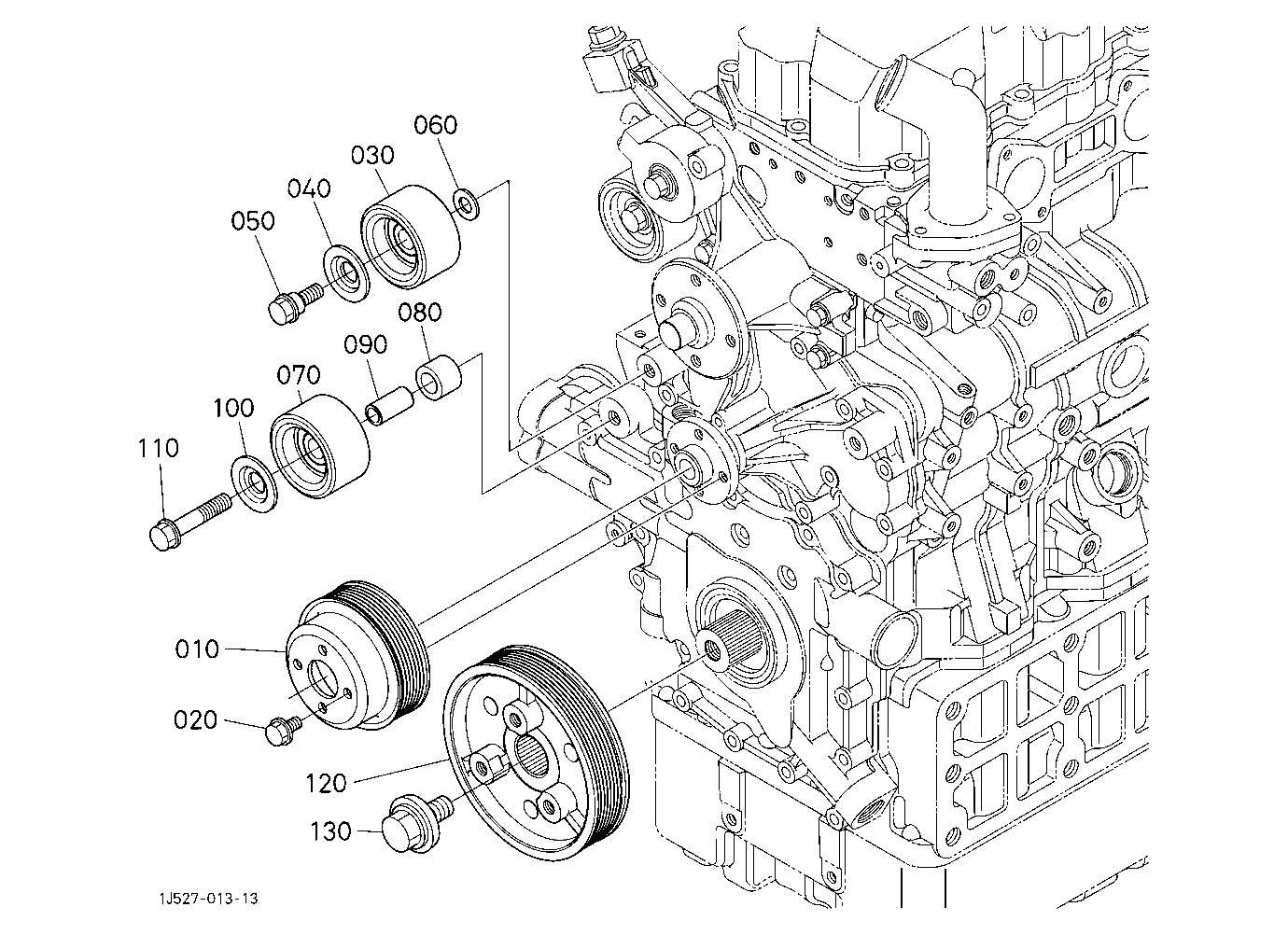 060
030
040
050
080
090
070
100
110
010
020
120
130
1J527-013-13