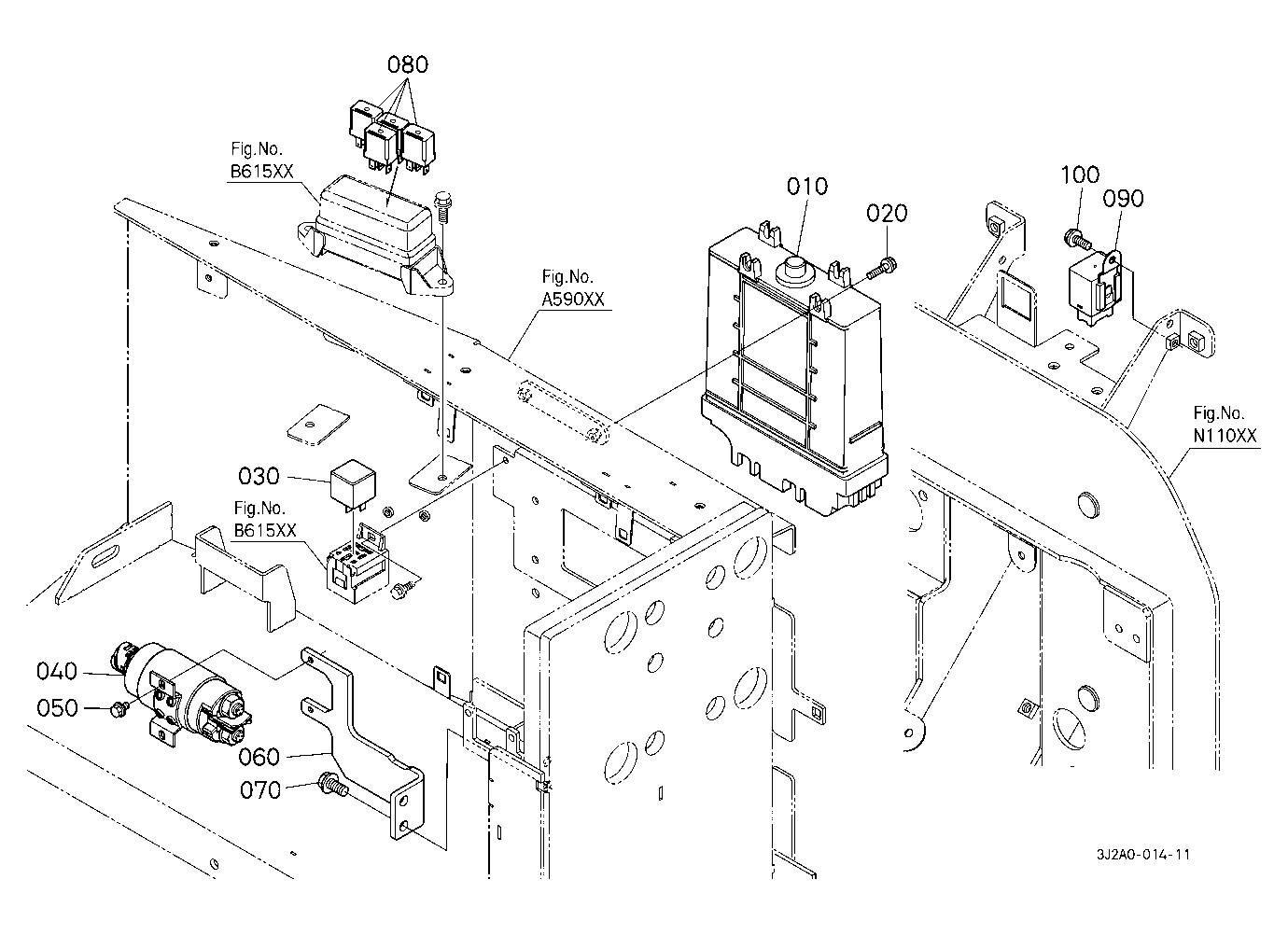 080

Fig.No.
B615XX

010

020

100

090

Fig.No.
A590XX

Fig.No.
N110XX

030

Fig.No.
B615XX

040

050

060

070

3J2A0-014-11