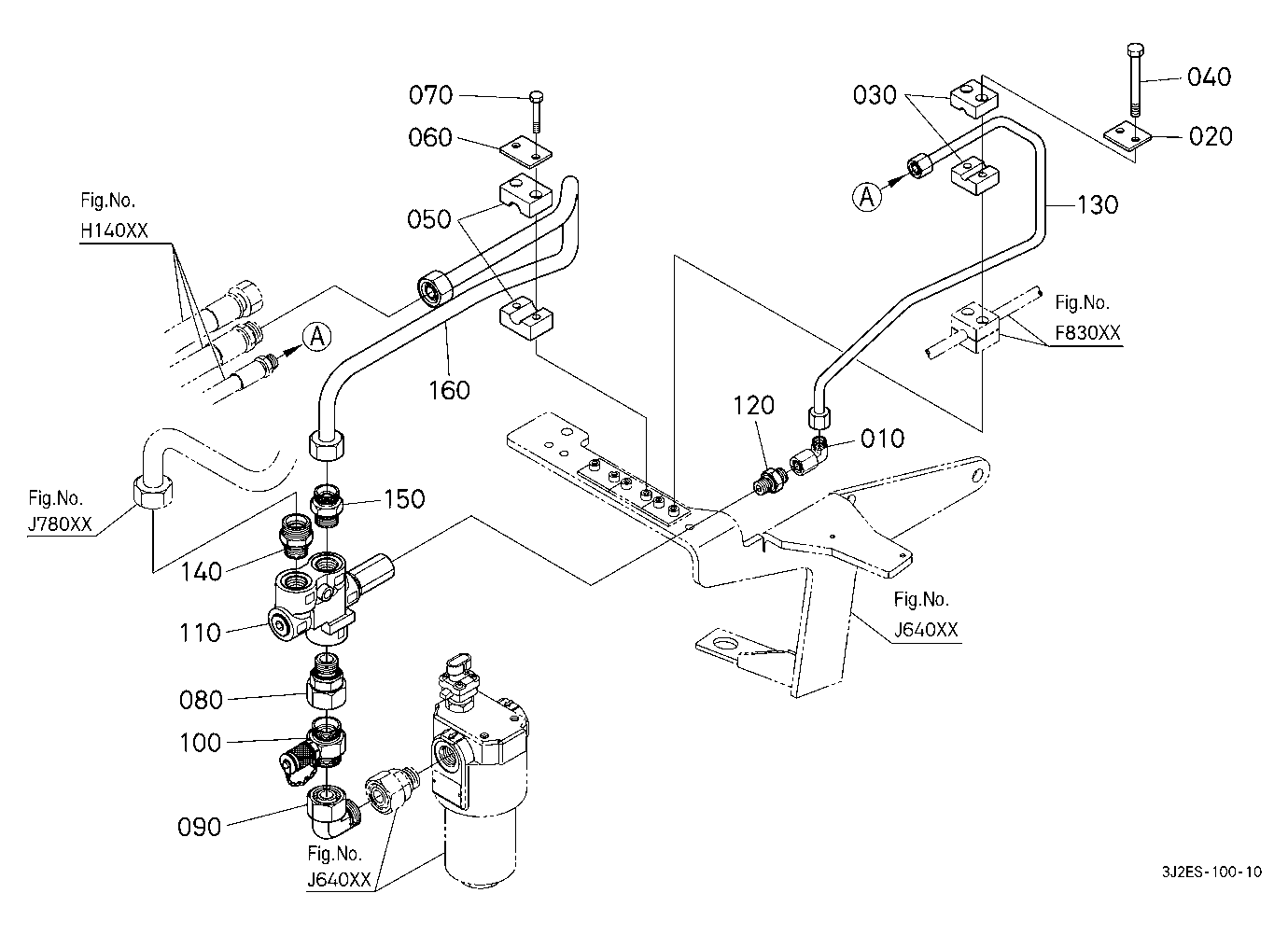 070
060
050
Fig.No.
H140XX
A
160
030
040
020
A
130
Fig.No.
F830XX
120
010
Fig.No.
J780XX
150
140
110
080
100
090
Fig.No.
J640XX
Fig.No.
J640XX
3J2ES-100-10