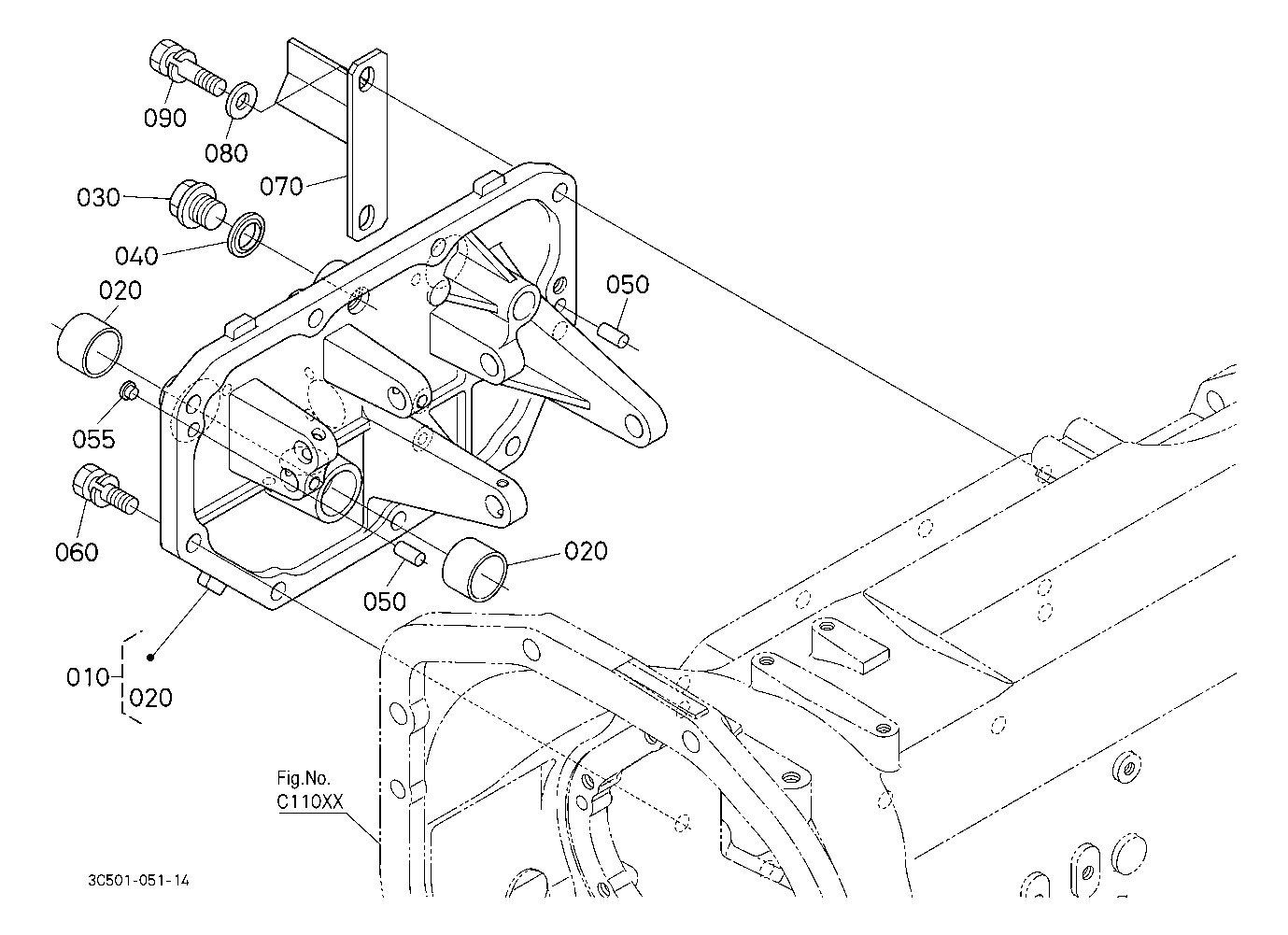 090
080
070
030
040
020
050
055
060
020
050
010
020
Fig.No.
C110XX
3C501-051-14