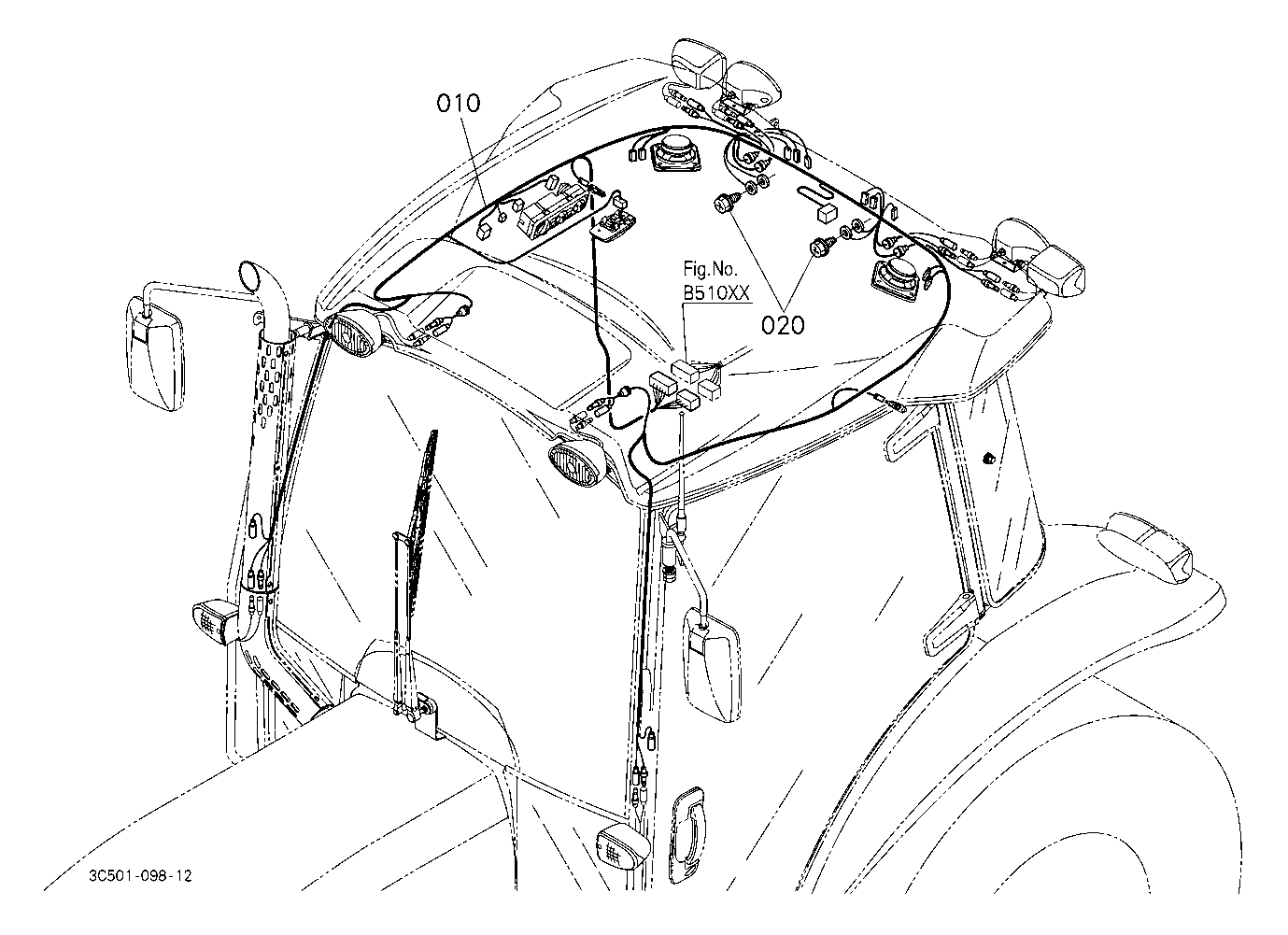 010

Fig.No.
B510XX

020

3C501-098-12