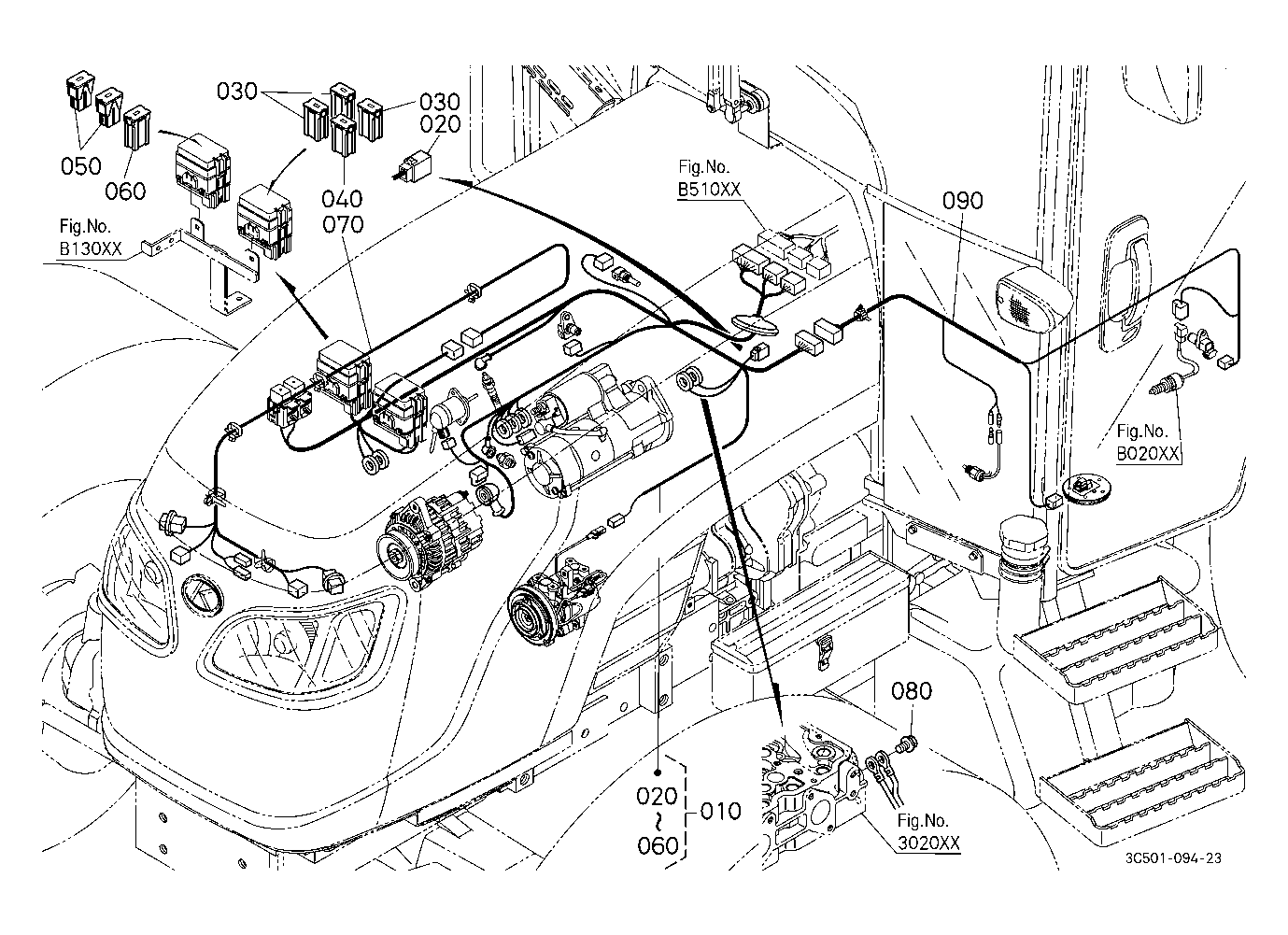 030
030
020
050
060
040
070
Fig.No.
B130XX
Fig.No.
B510XX
090
Fig.No.
B020XX
080
020
~
060
010
Fig.No.
3020XX
3C501-094-23