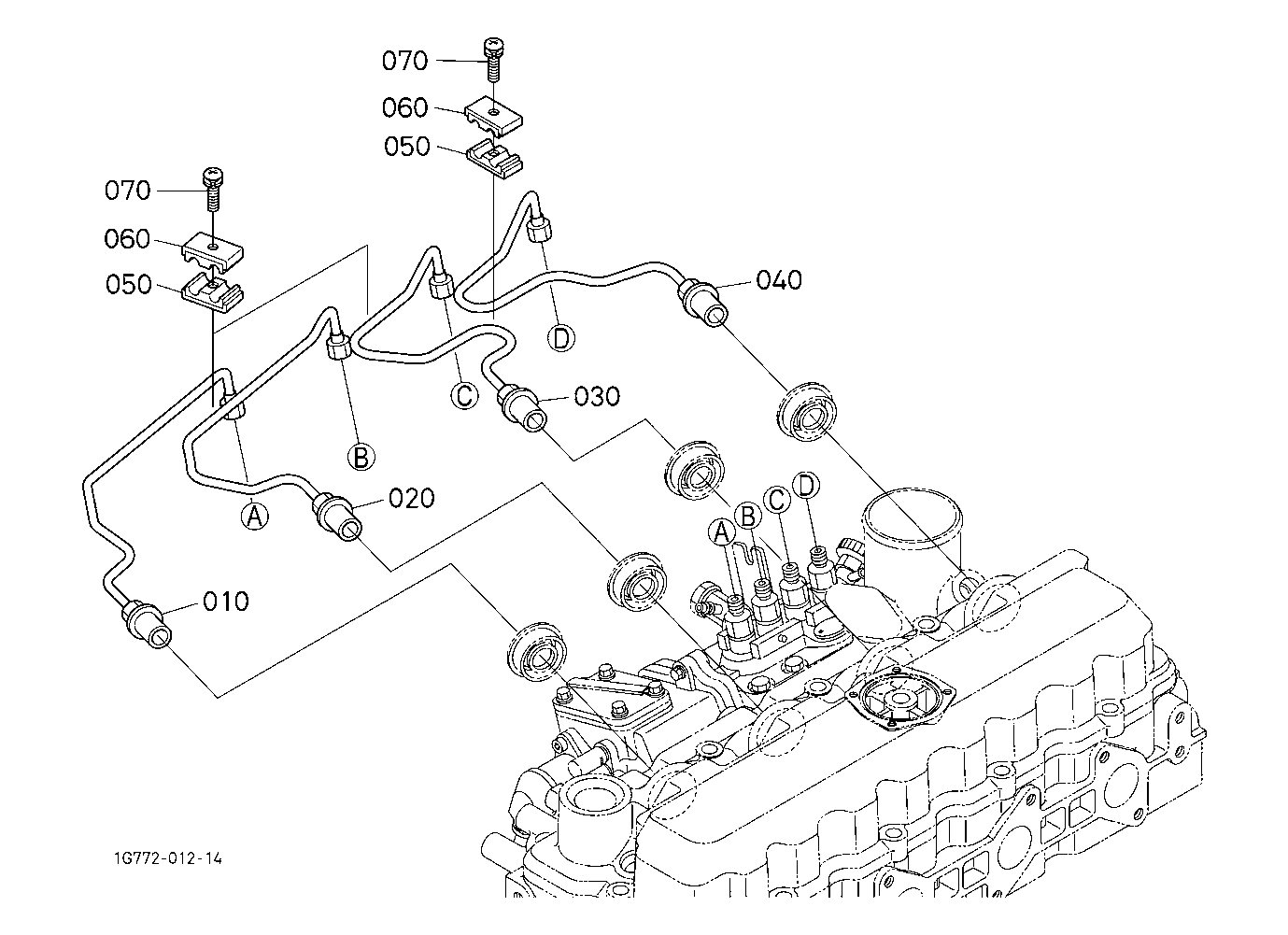 070
060
050
070
060
050
040
D
C
030
B
A
020
A B C D
010
1G772-012-14