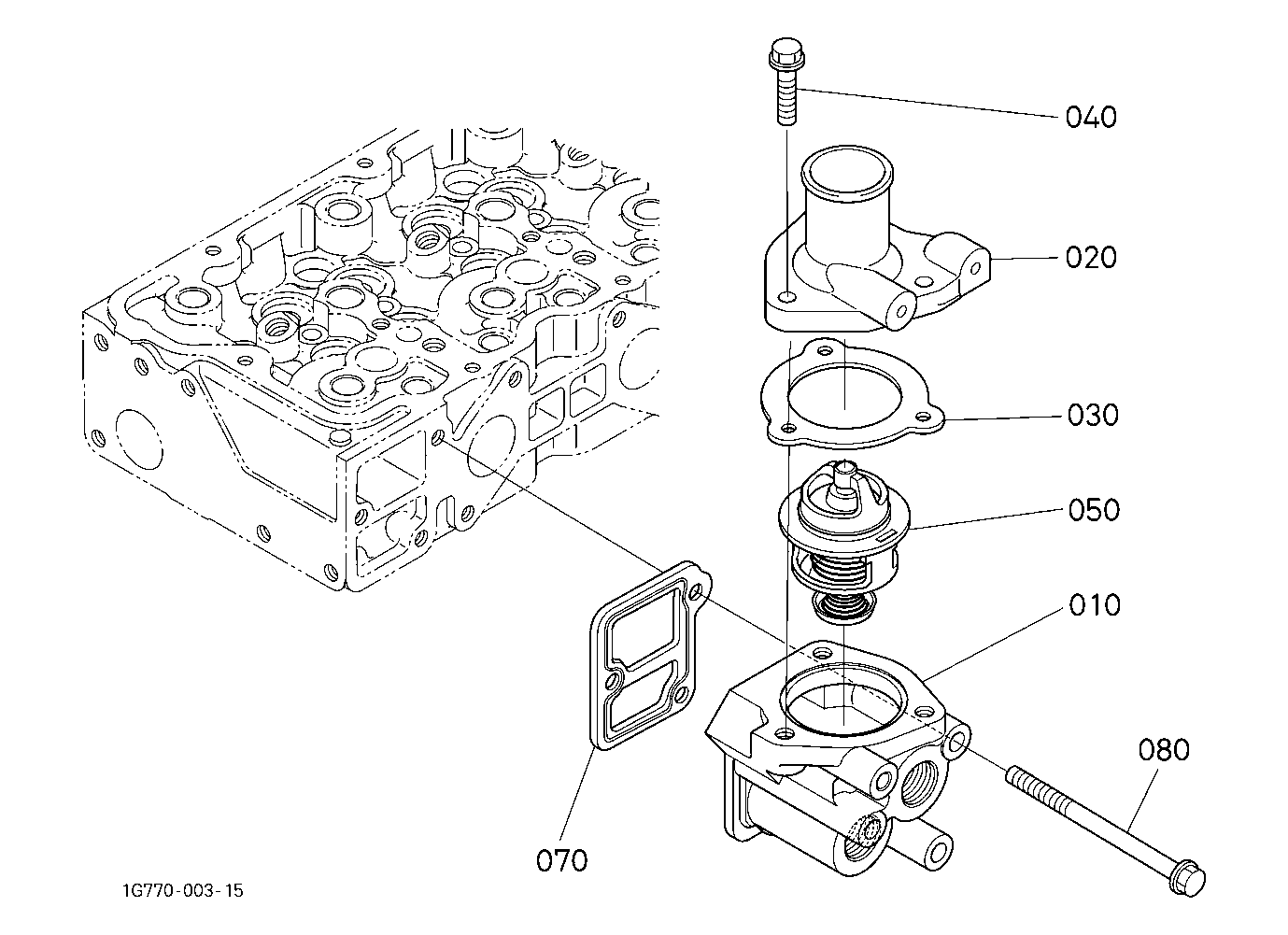 040
020
030
050
010
080
070
1G770-003-15