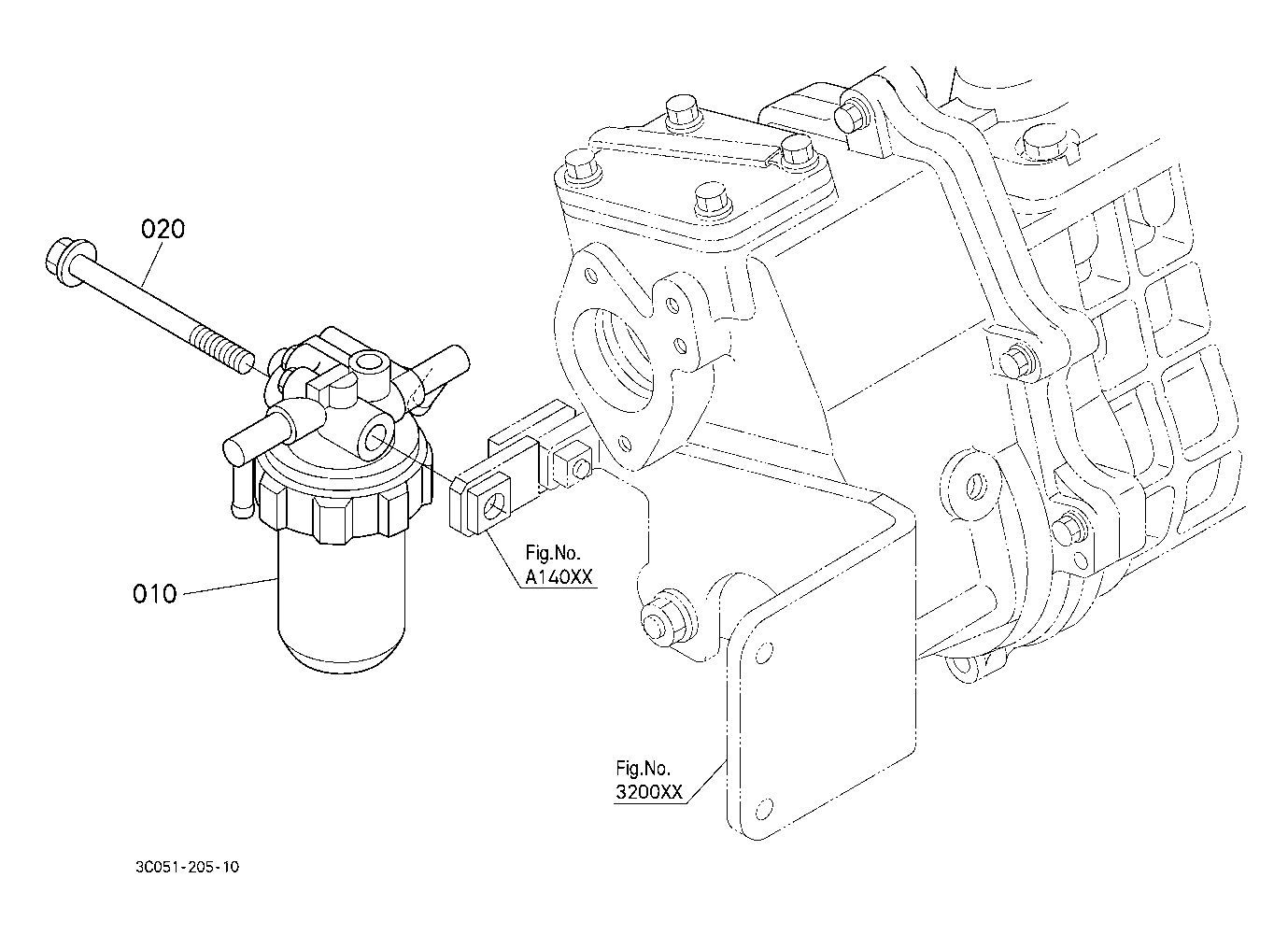 020

010

Fig.No.
A140XX

Fig.No.
3200XX

3C051-205-10