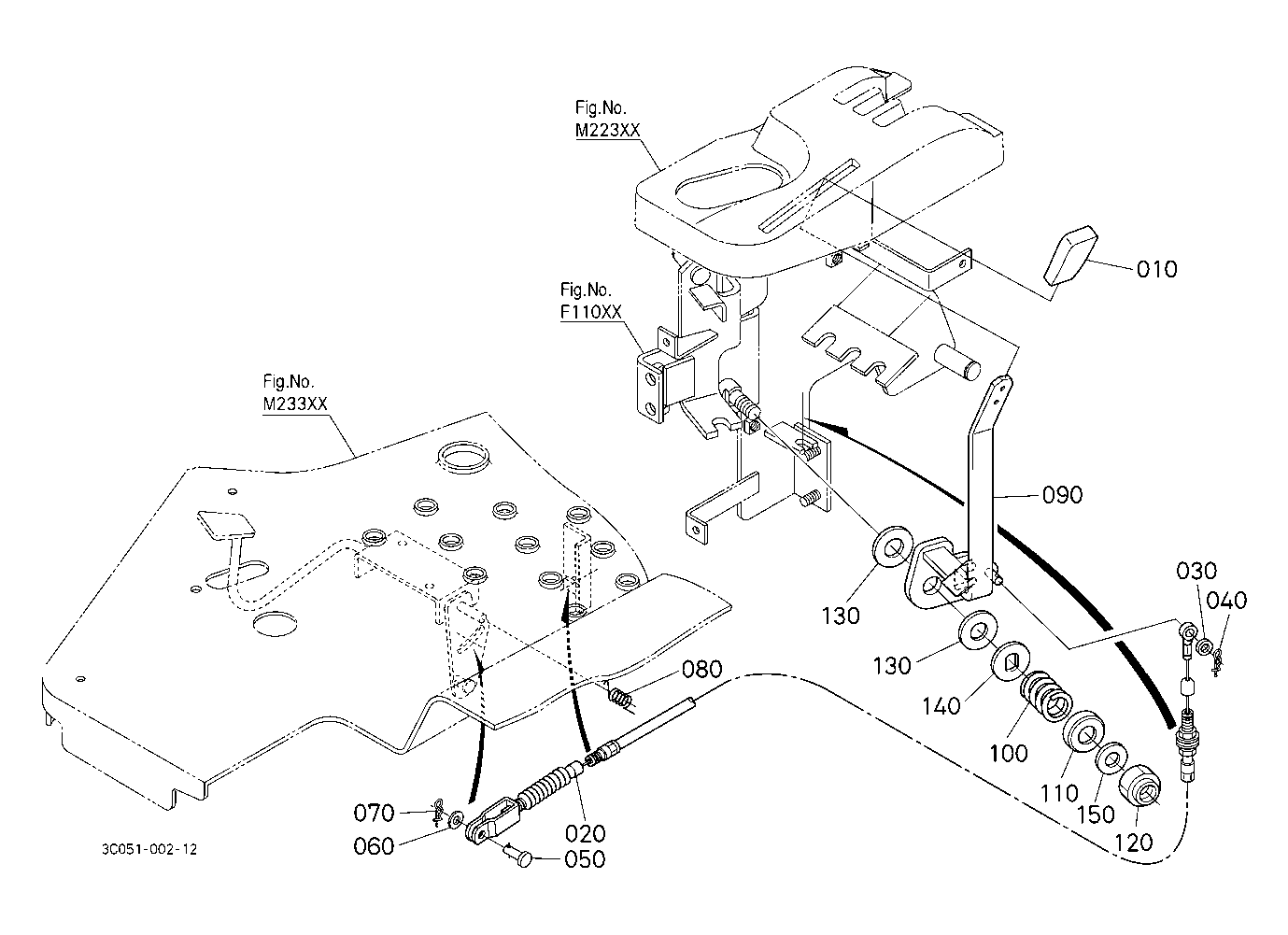 Fig.No.
M223XX

Fig.No.
F110XX

Fig.No.
M233XX

010

090

030
040

130

130

140

100

110

150

120

080

070

060

020

050

3C051-002-12