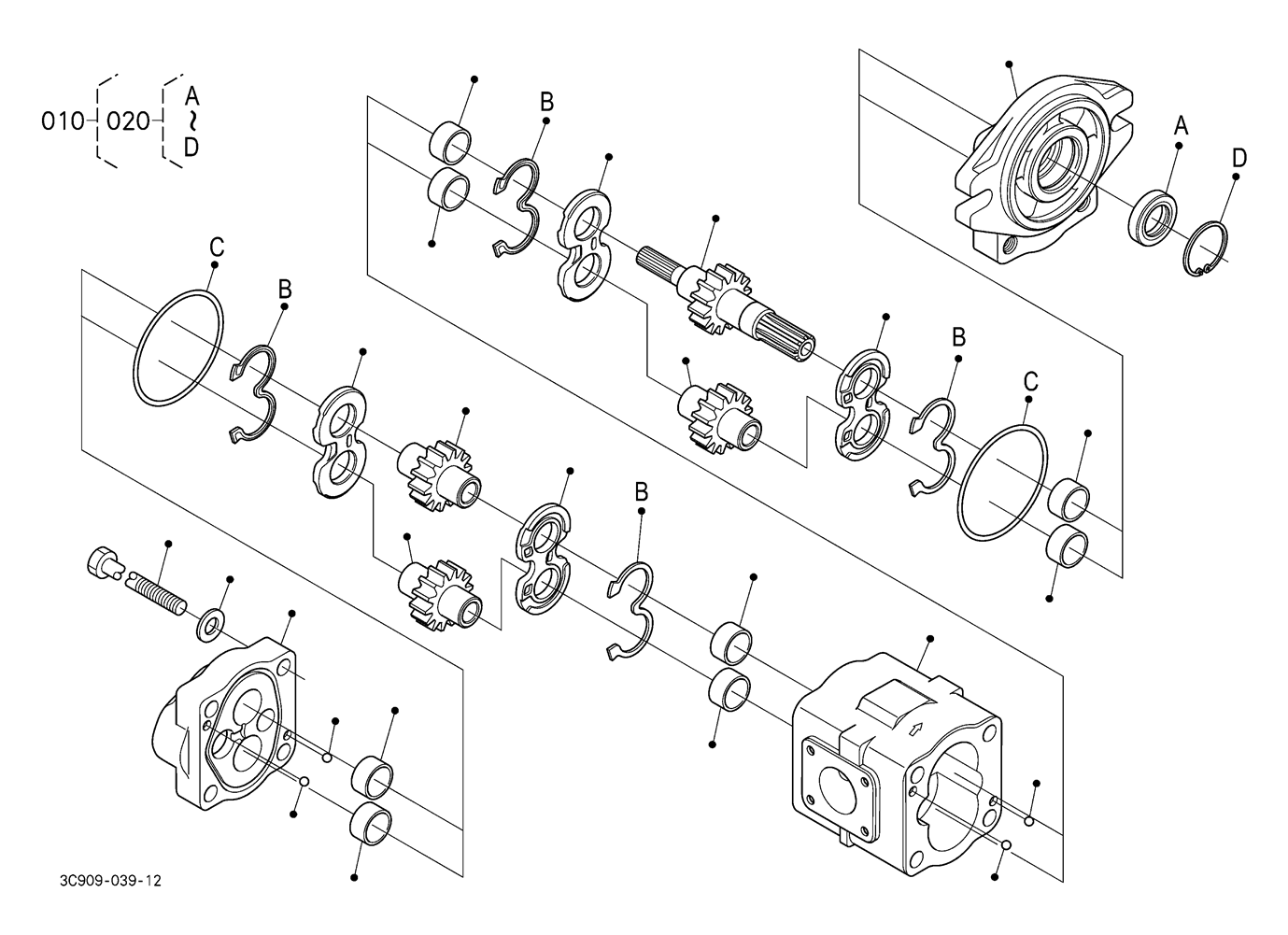 010 020 A
~
D

B

A

D

C

B

B

C

B

3C909-039-12