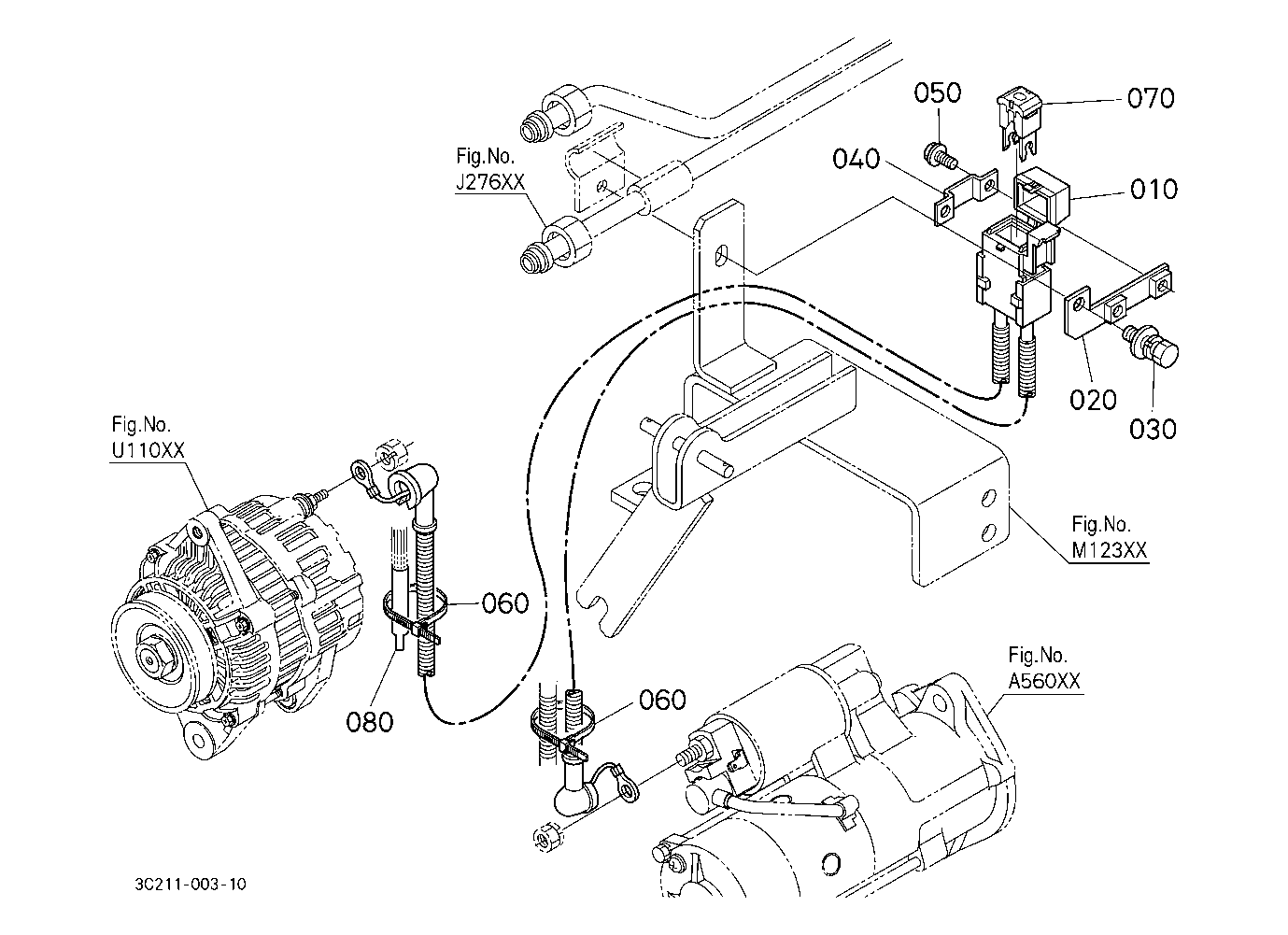 050
070
Fig.No.
J276XX
040
010
020
030
Fig.No.
U110XX
Fig.No.
M123XX
060
080
Fig.No.
A560XX
060
3C211-003-10