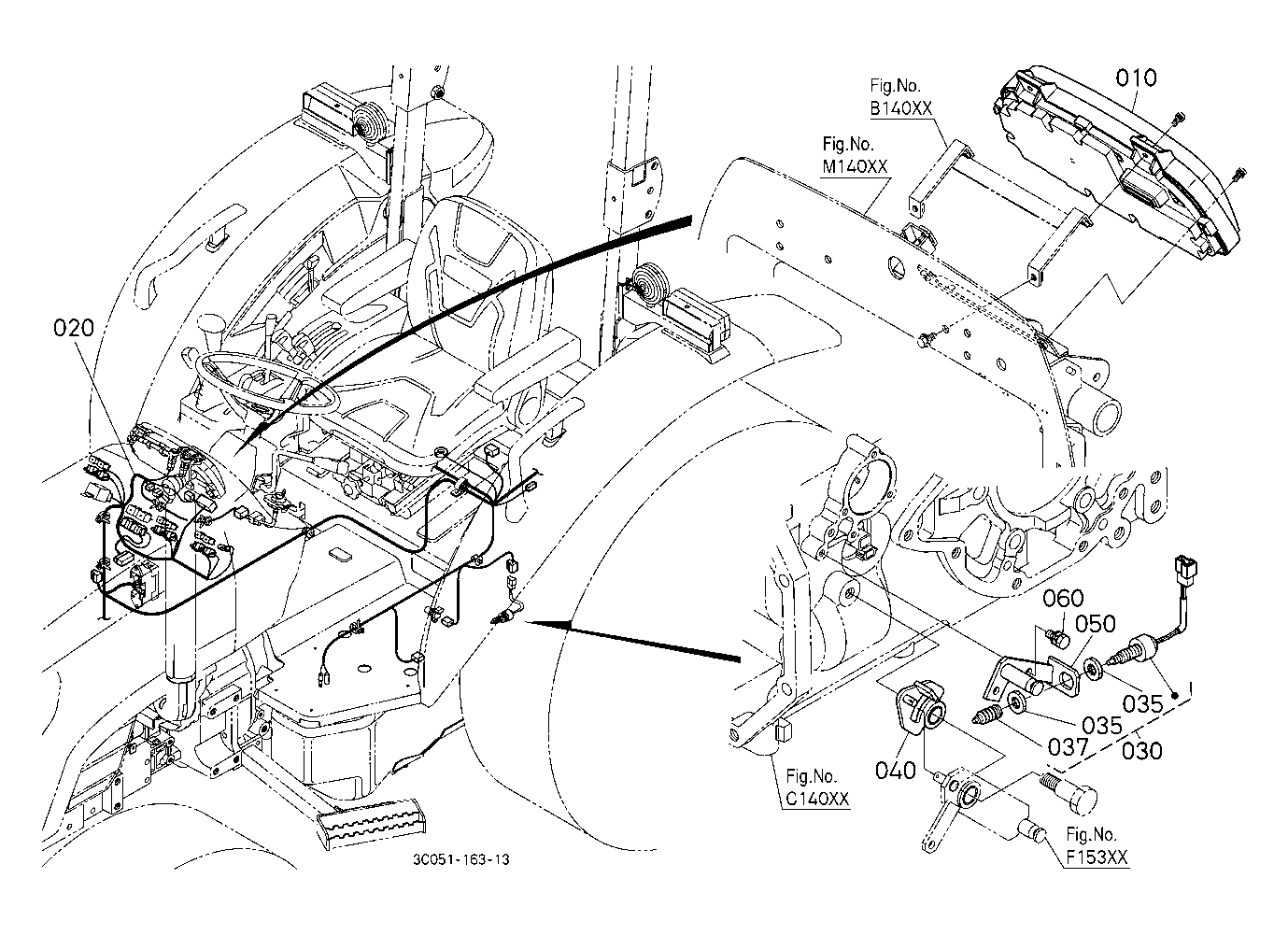 Fig.No.
B140XX

010

Fig.No.
M140XX

020

060
050
035
035
037
030
040

Fig.No.
C140XX

Fig.No.
F153XX

3C051-163-13