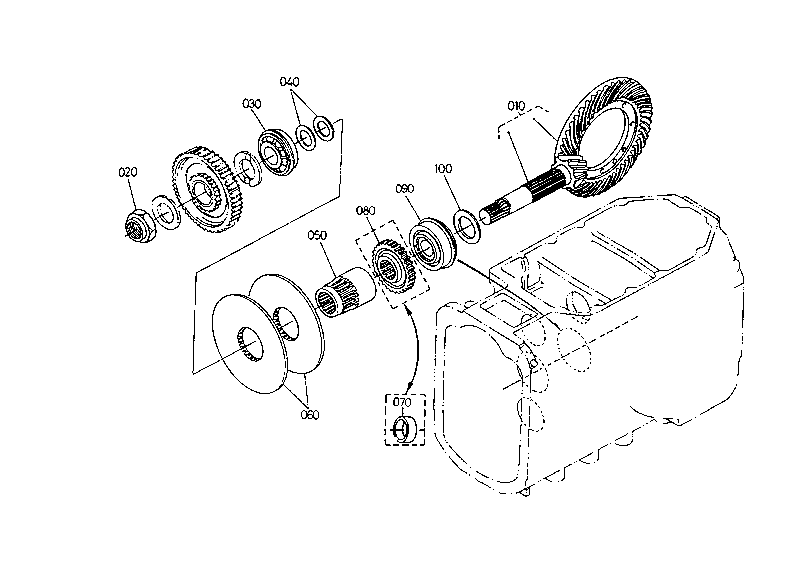 040
030
010
020
100
090
080
050
060
070