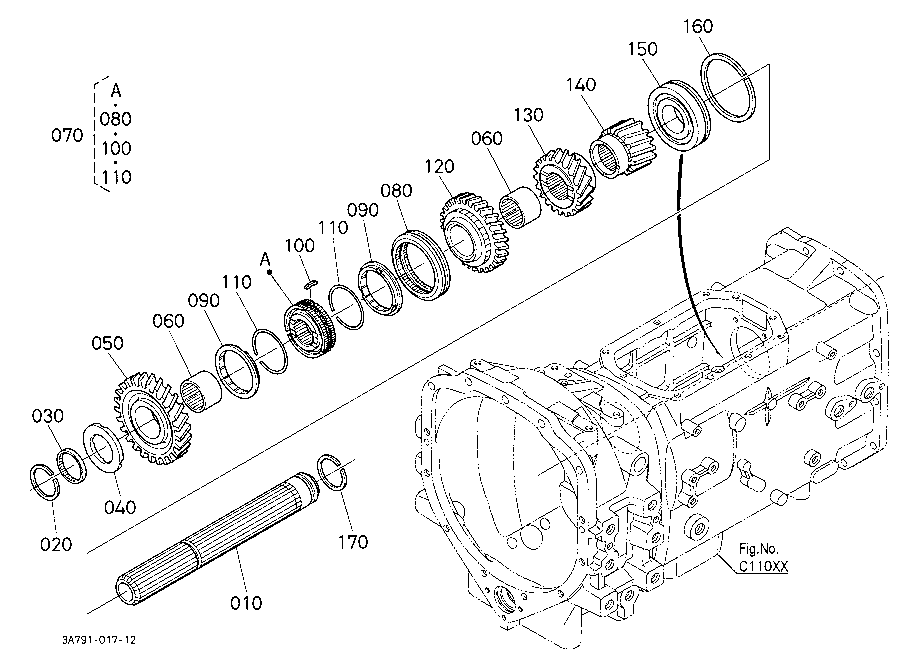 070
A
080
100
110

160
150
140
130
060
120
080
090
110
100
A
110
090
060
050
030
040
020
170
010

Fig.No.
C110XX

3A791-017-12