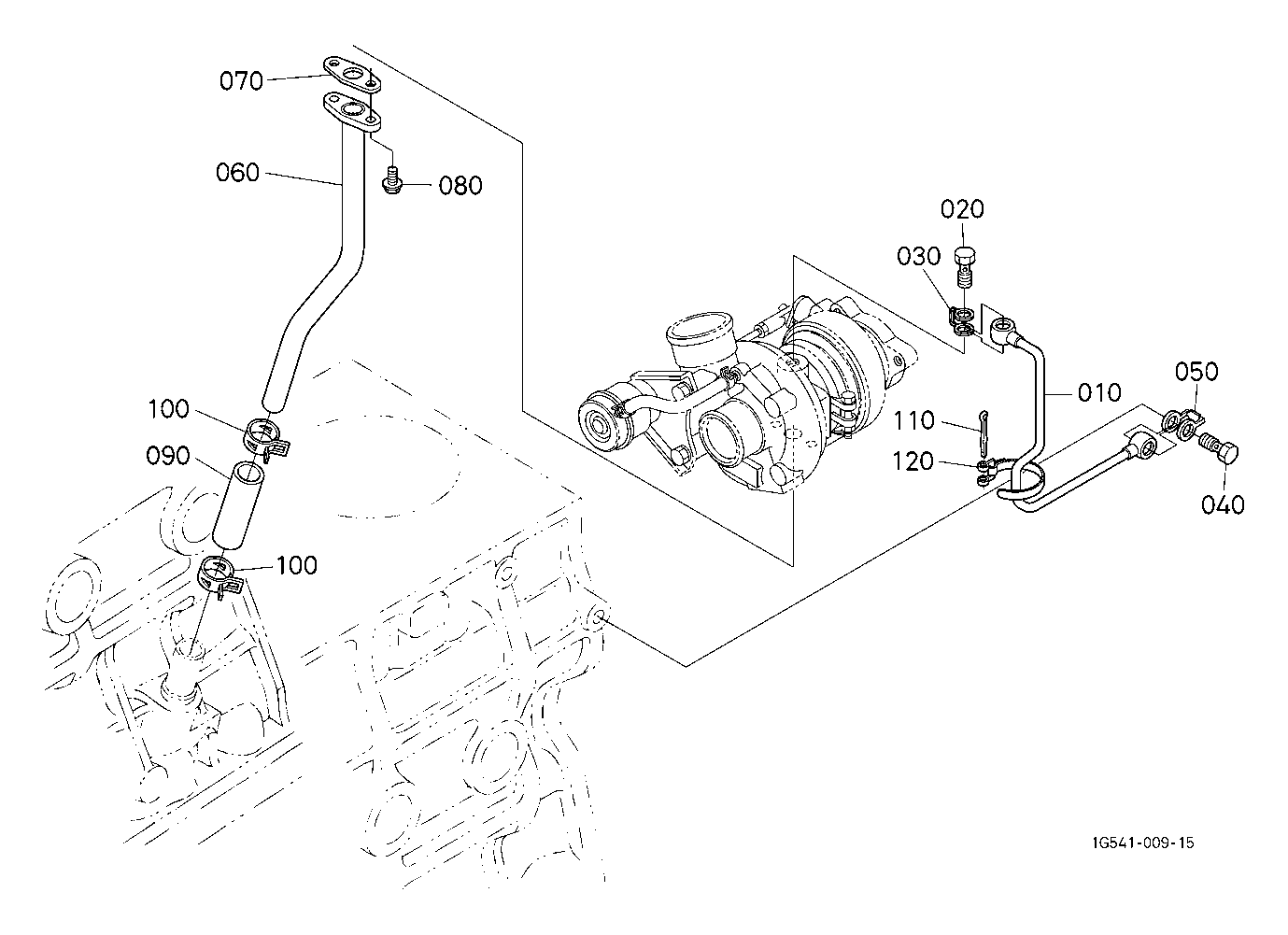 070
060
080
020
030
010
050
110
120
040
100
090
100
1G541-009-15