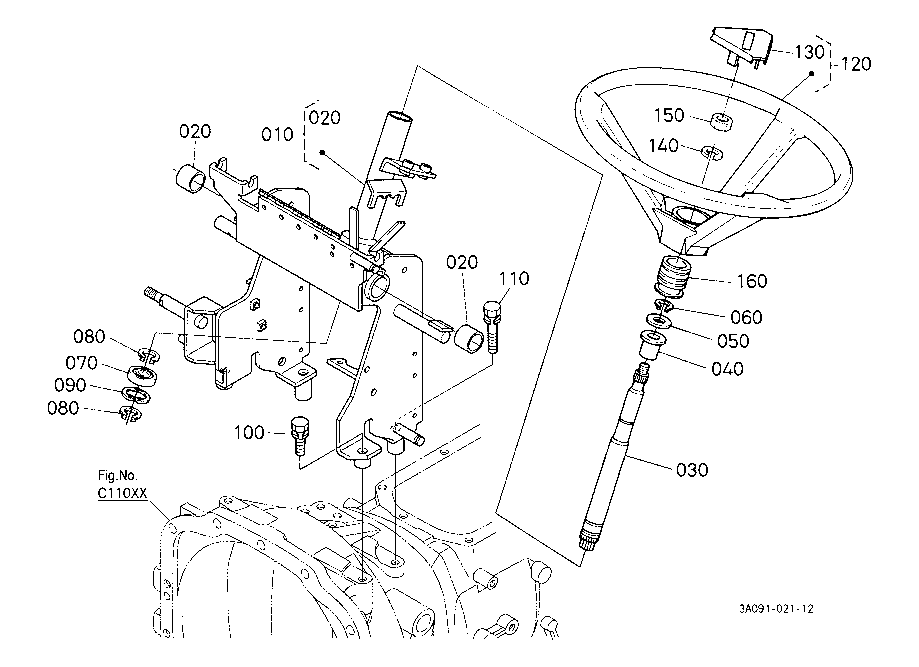 130
120
150
140
020
010
020
020
110
160
060
050
040
080
070
090
080
100
030
Fig.No.
C110XX
3A091-021-12