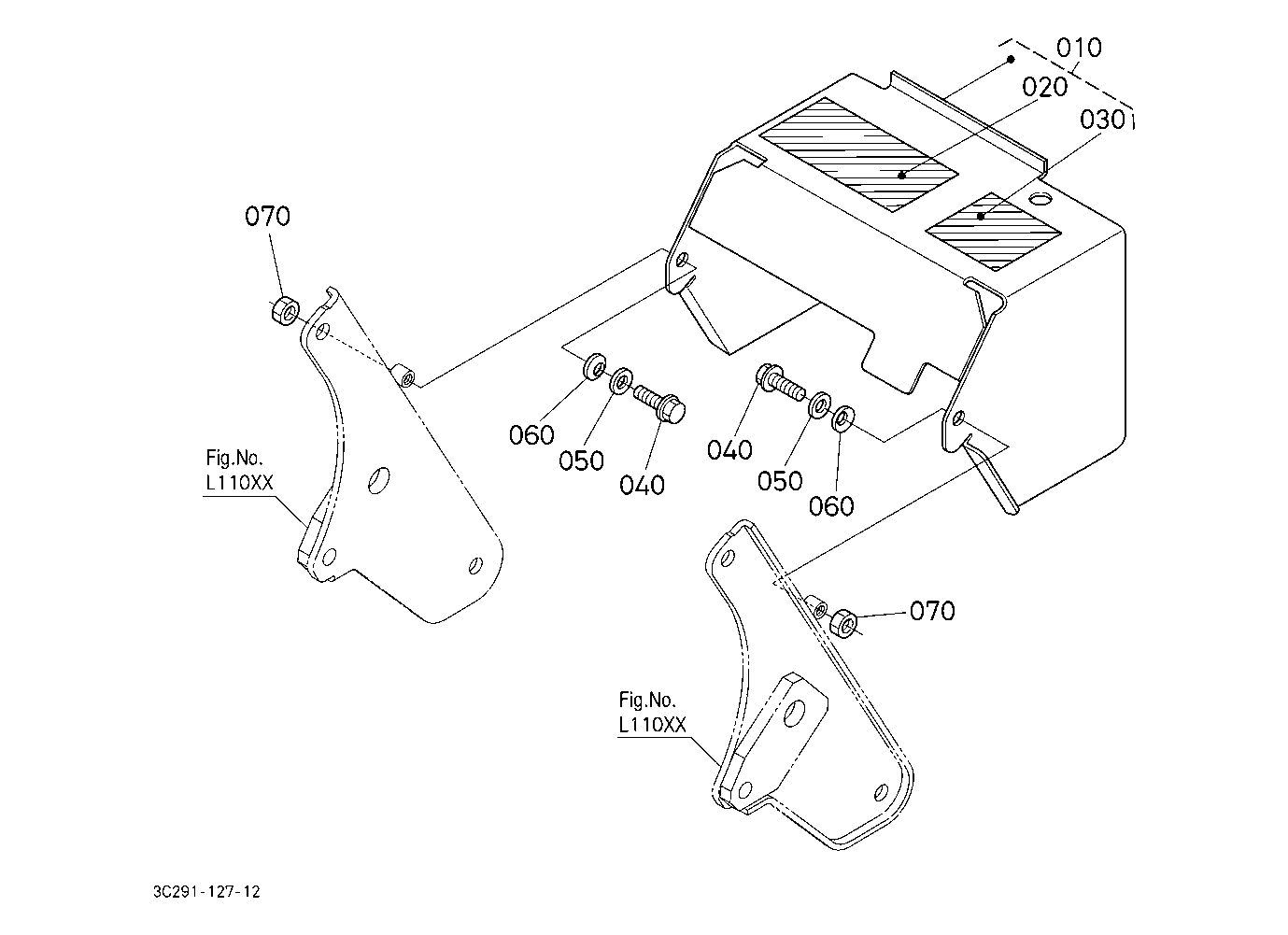 010
020
030
070
060
050
040
040
050
060
Fig.No.
L110XX
070
Fig.No.
L110XX
3C291-127-12