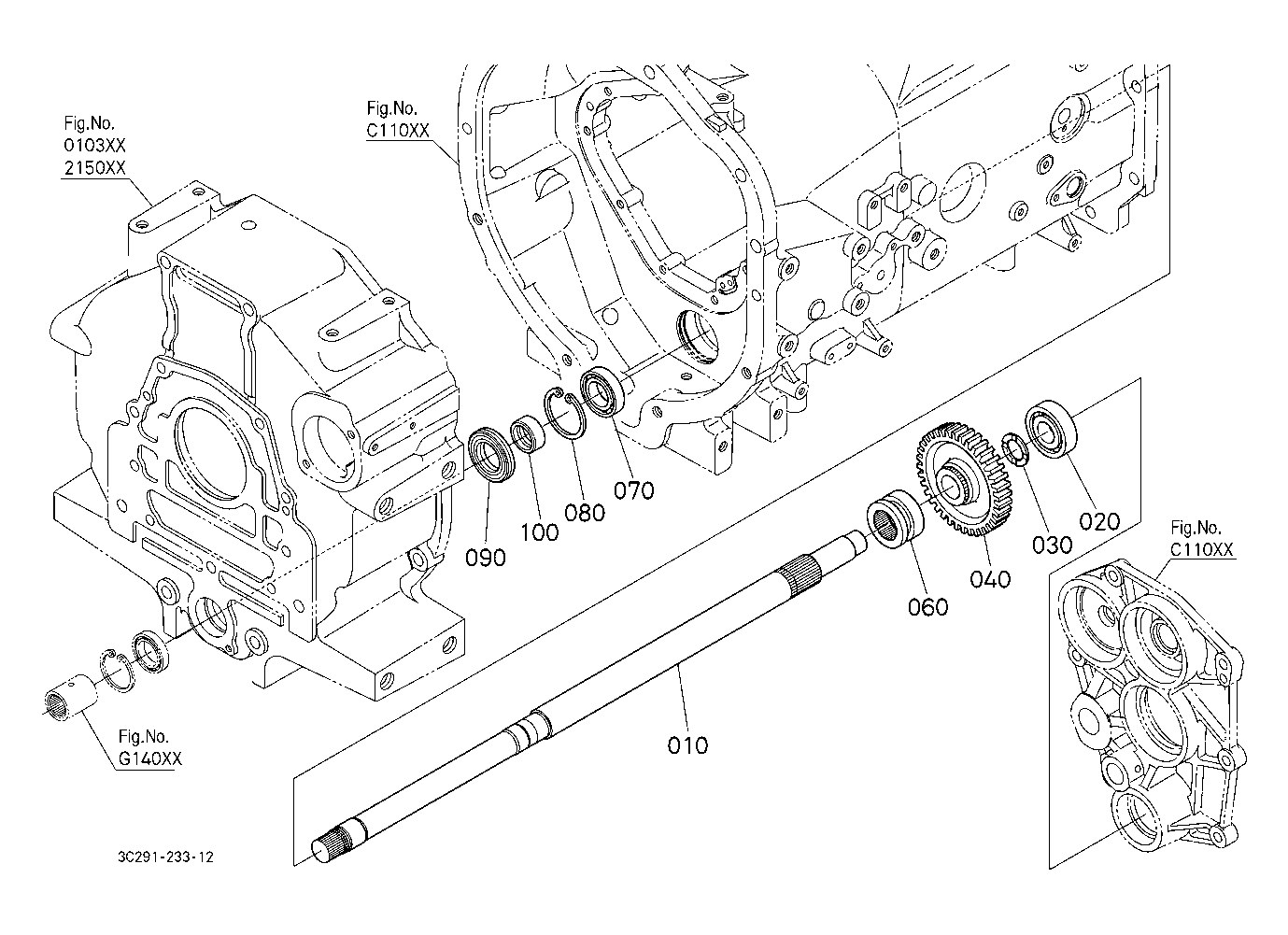 Fig.No.
0103XX
2150XX

Fig.No.
C110XX

090
100
080
070

020
030
040
060

Fig.No.
C110XX

010

Fig.No.
G140XX

3C291-233-12