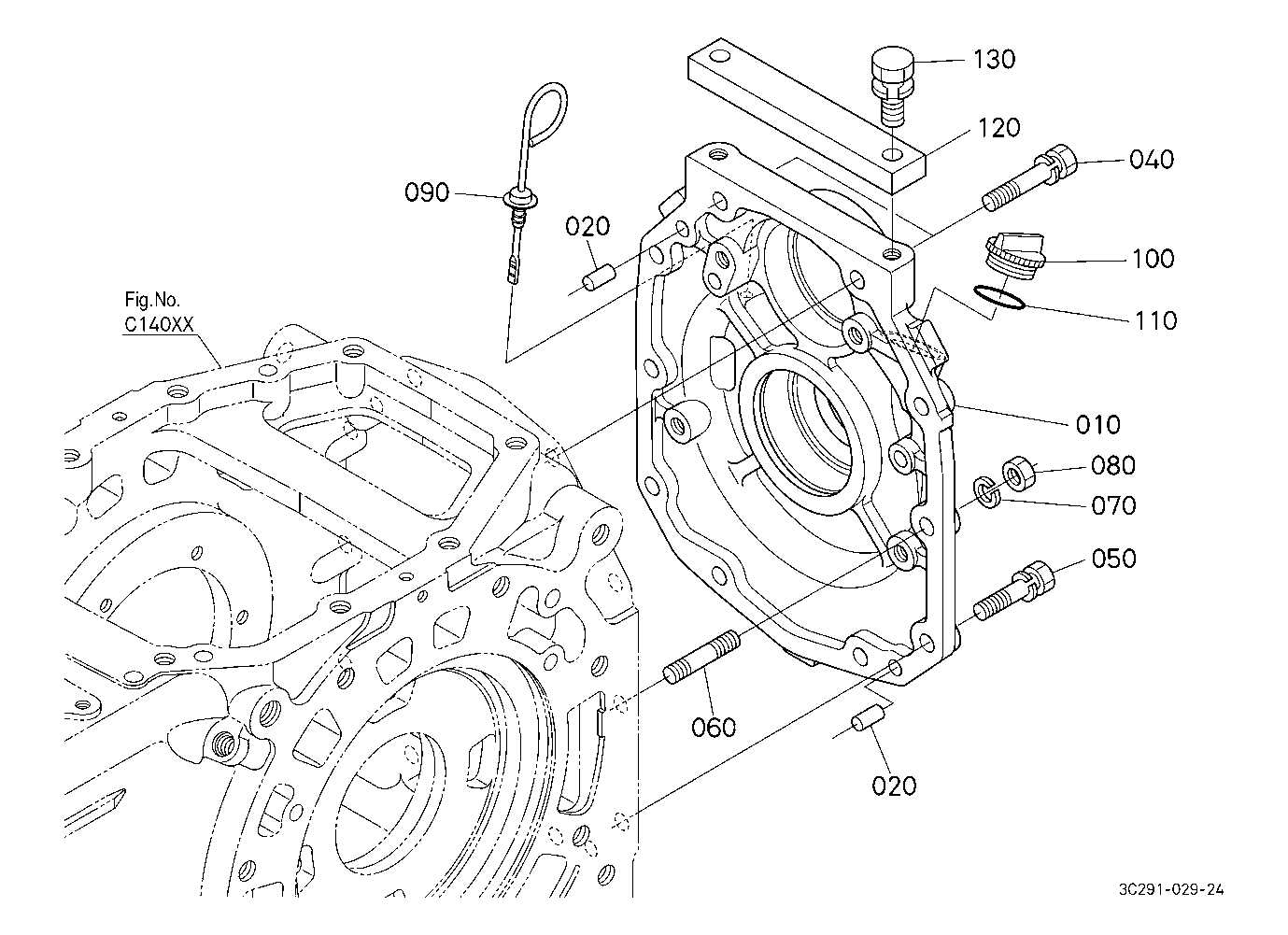 130
120
040
090
020
100
110
Fig.No.
C140XX
010
080
070
050
060
020
3C291-029-24