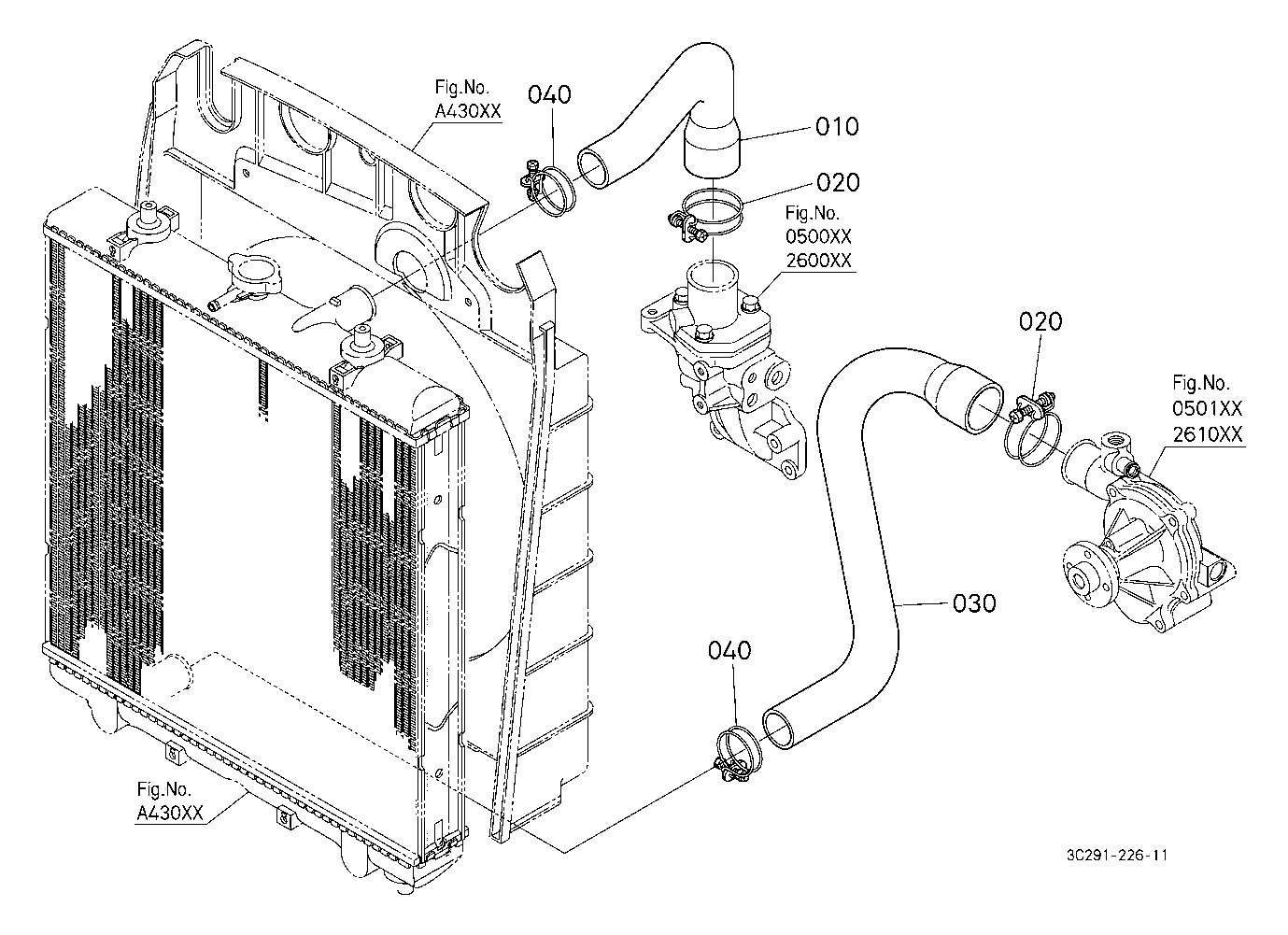 Fig.No.
A430XX

040

010

020

Fig.No.
0500XX
2600XX

020

Fig.No.
0501XX
2610XX

030

040

Fig.No.
A430XX

3C291-226-11