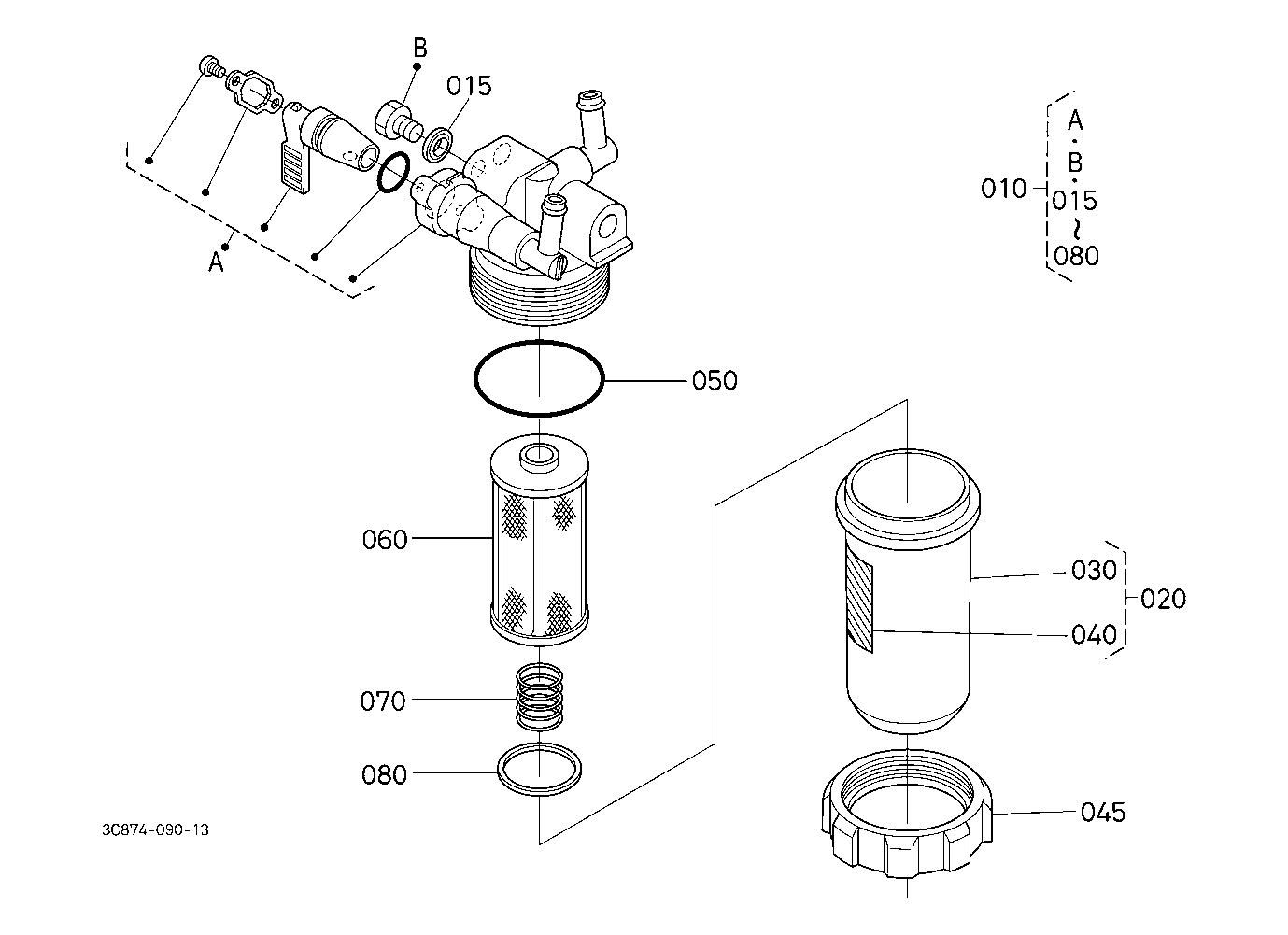 B
015
A
010
A
B
015
~
080
050
060
030
020
040
070
080
045
3C874-090-13