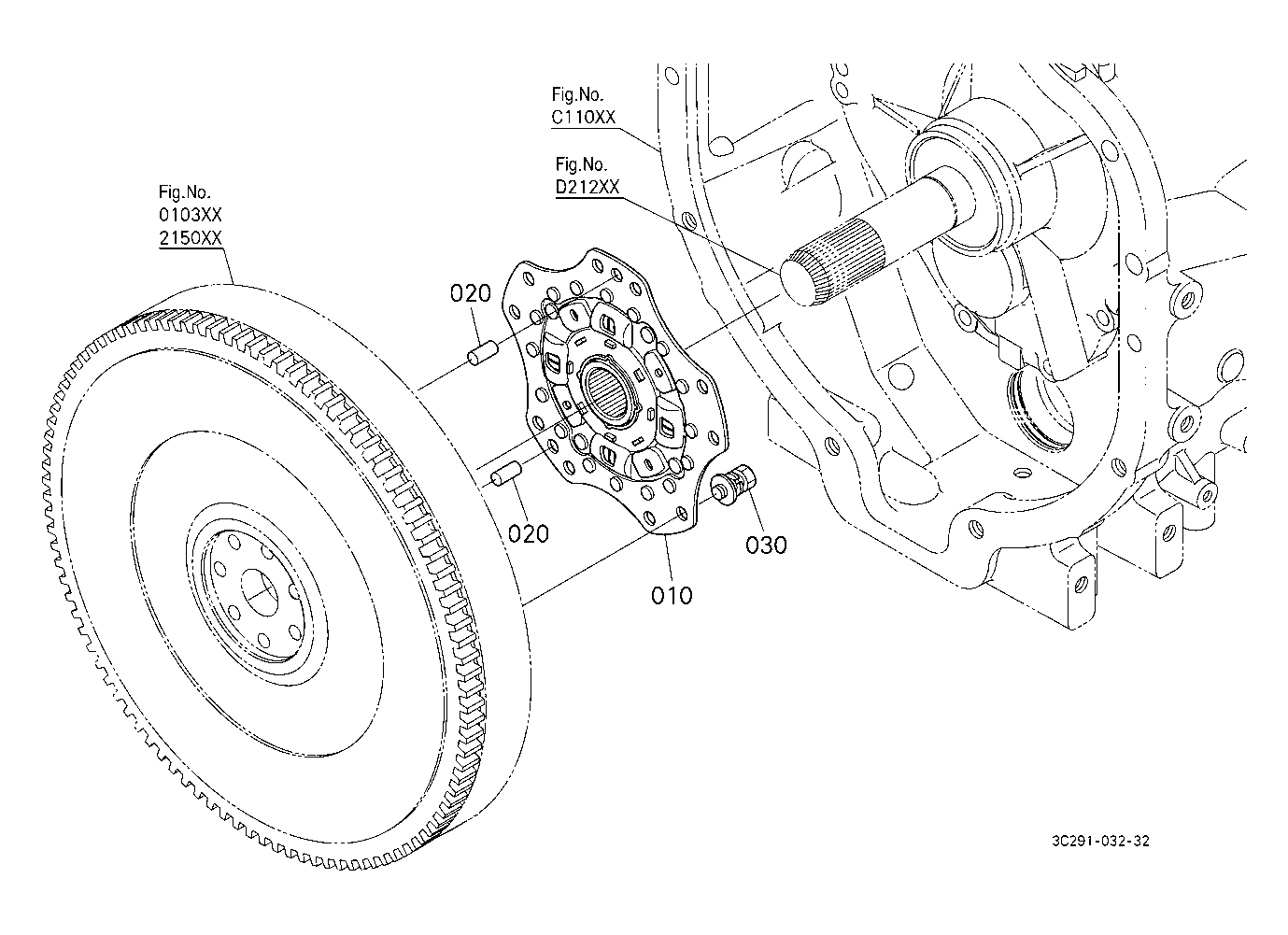 Fig.No.
C110XX

Fig.No.
D212XX

Fig.No.
0103XX
2150XX

020

020

030

010

3C291-032-32