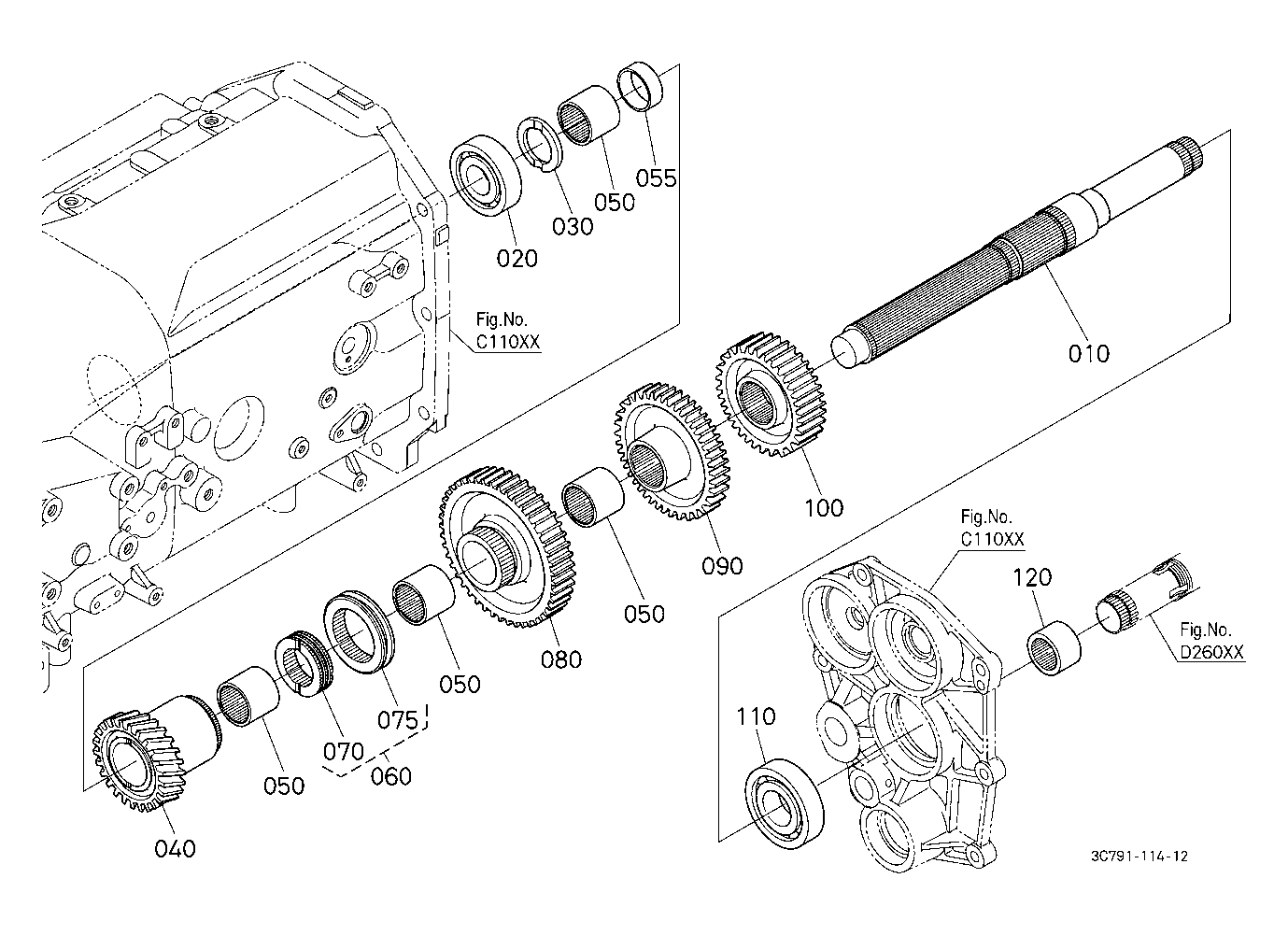 055
050
030
020
Fig.No.
C110XX
010
100
090
050
080
050
075
070
060
050
040
Fig.No.
C110XX
120
Fig.No.
D260XX
110
3C791-114-12