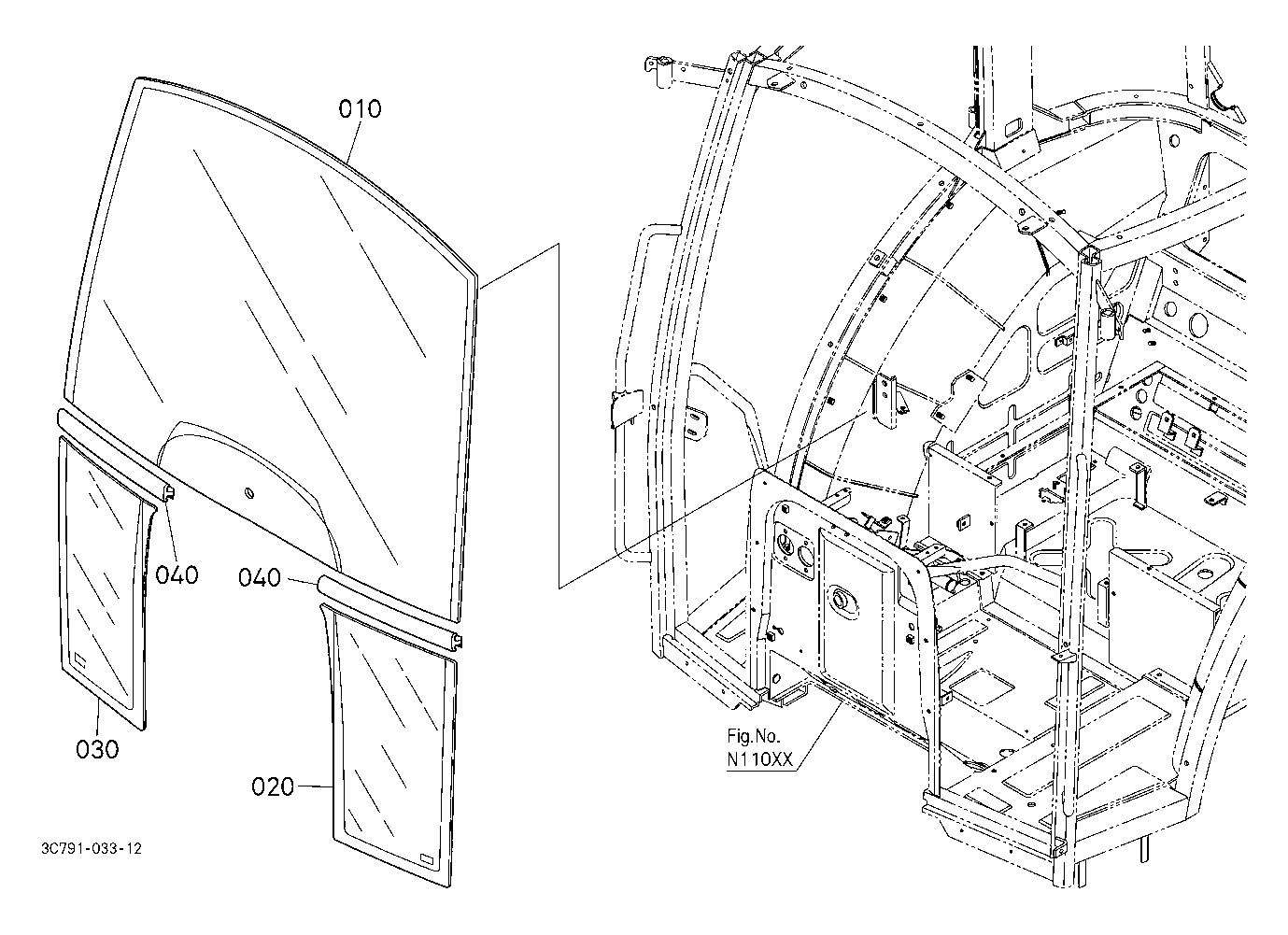 010

040

040

030

020

Fig.No.
N110XX

3C791-033-12