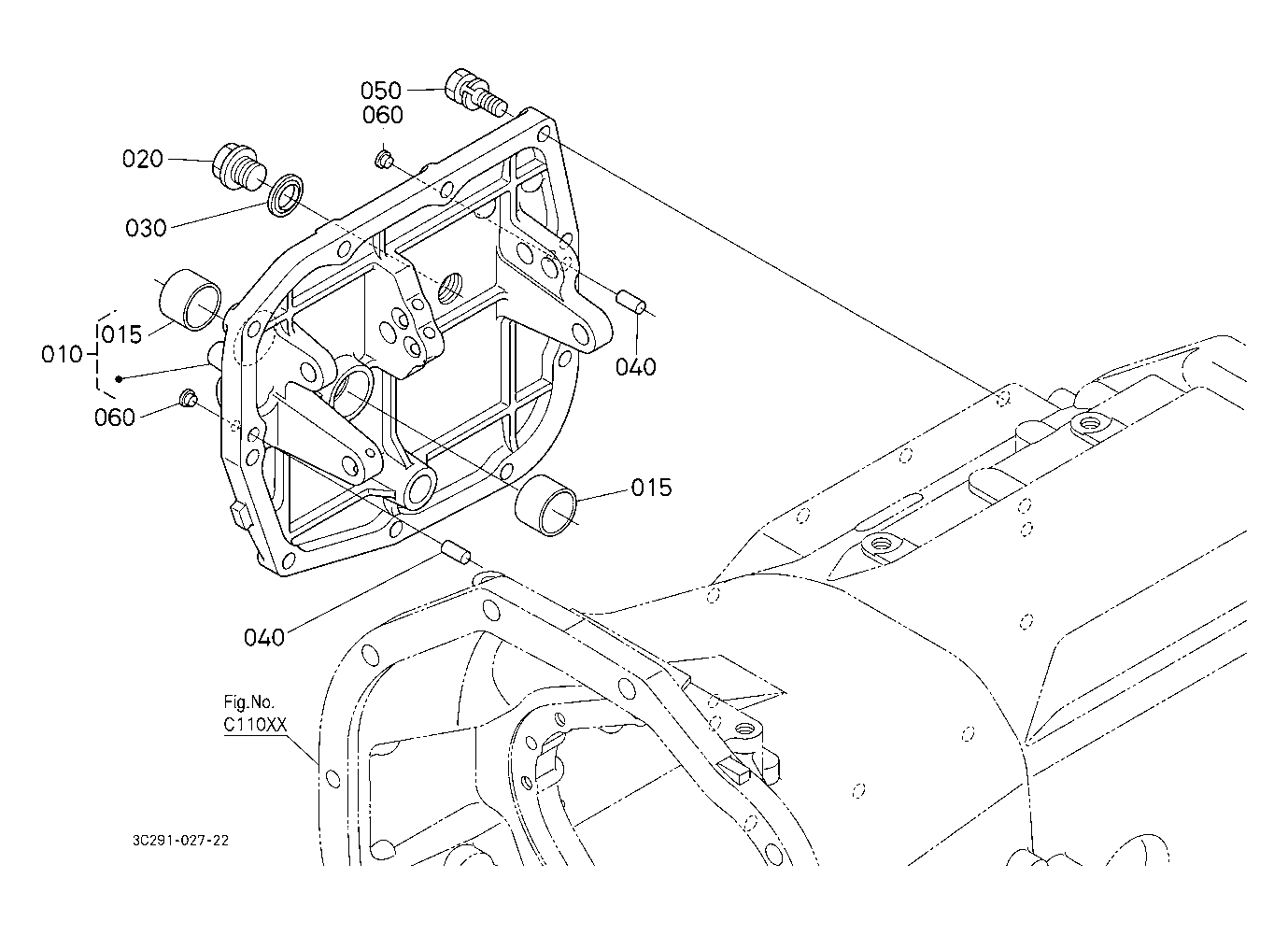 050
060
020
030
015
010
060
040
015
040
Fig.No.
C110XX
3C291-027-22