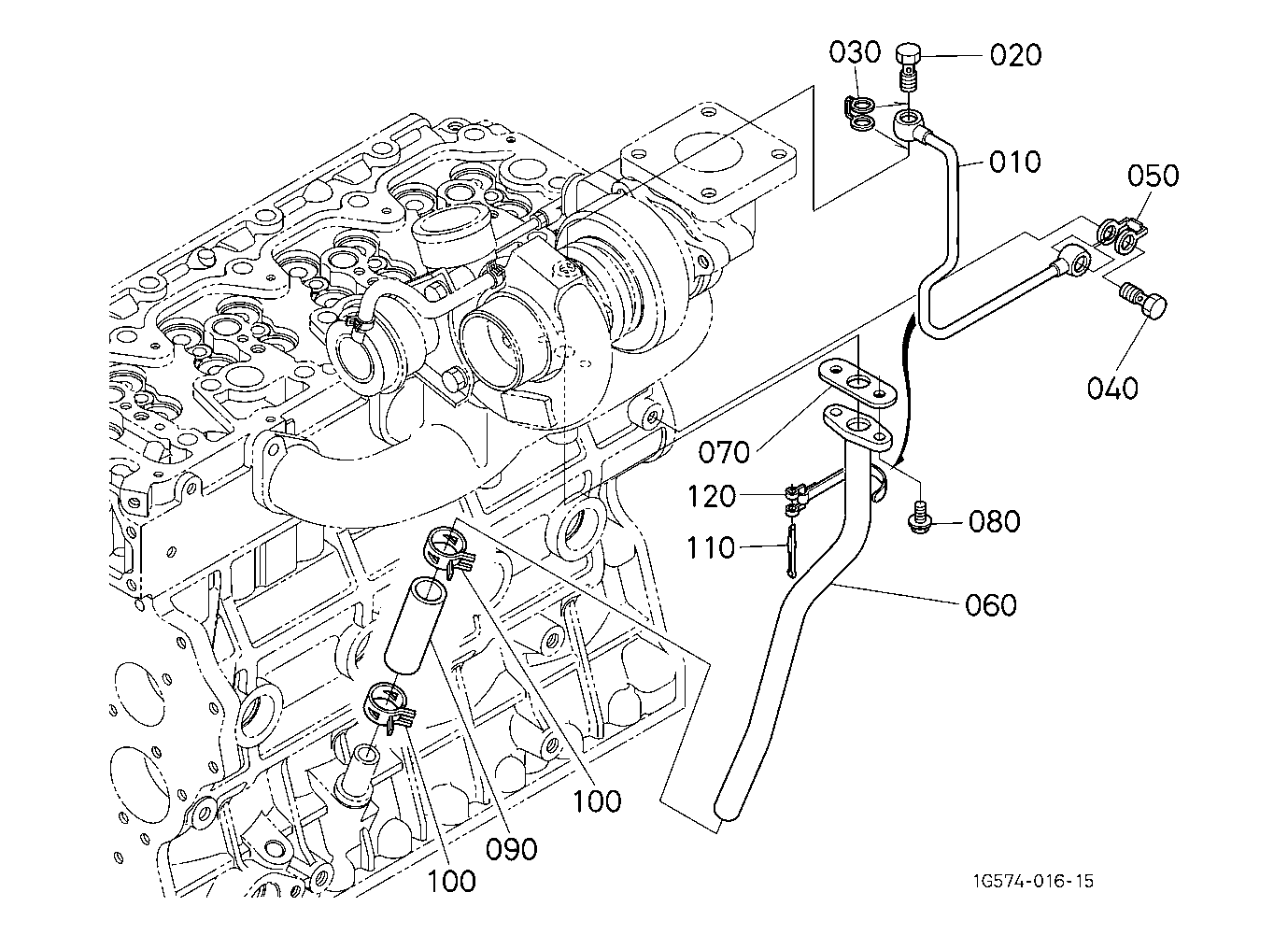 030
020
010
050
040
070
120
080
110
060
100
090
100
1G574-016-15