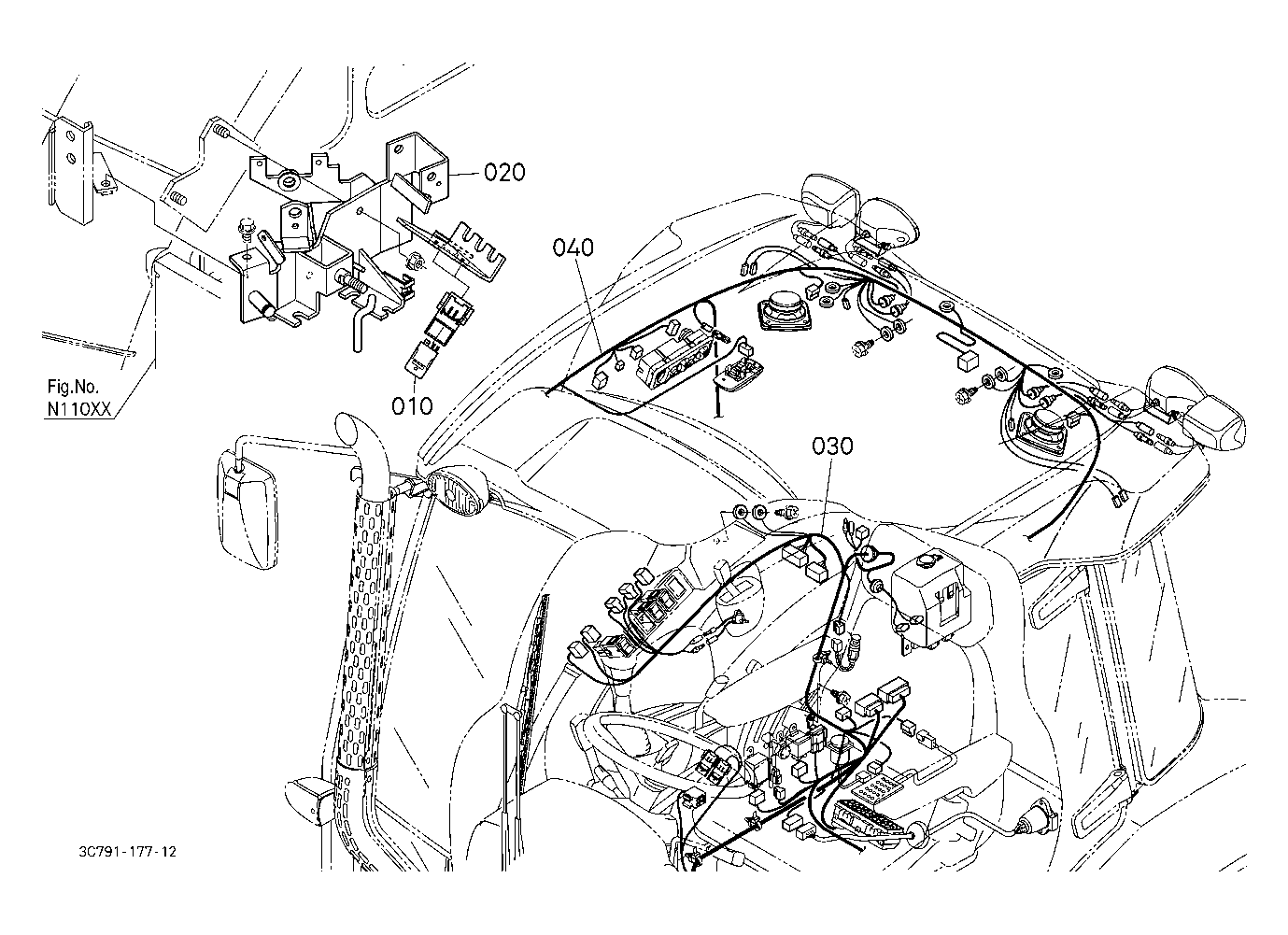 020
040
Fig.No.
N110XX
010
030
3C791-177-12