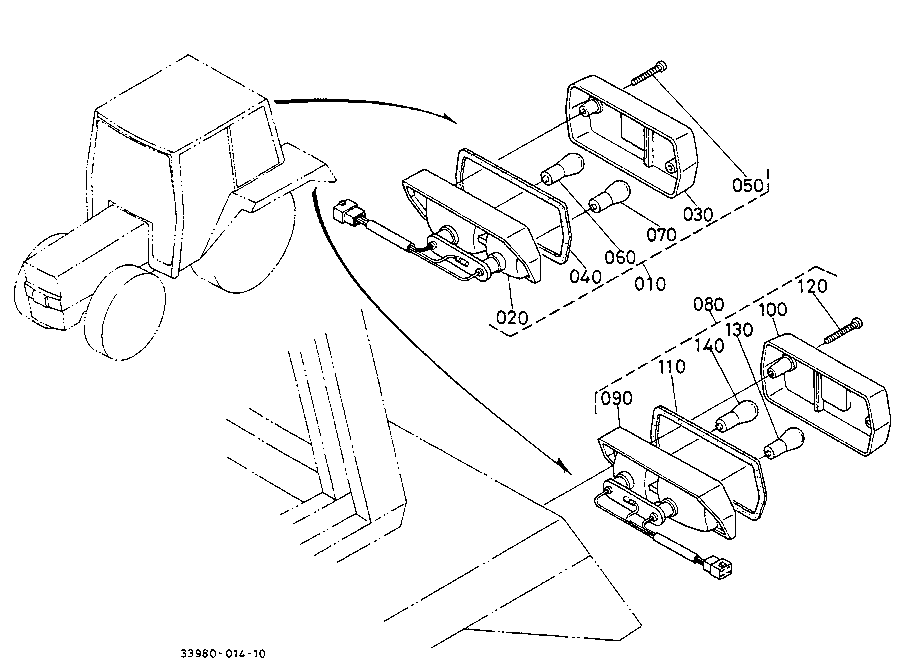 050
030
070
060
040
010
020
080
120
100
130
140
110
090
33980-014-10