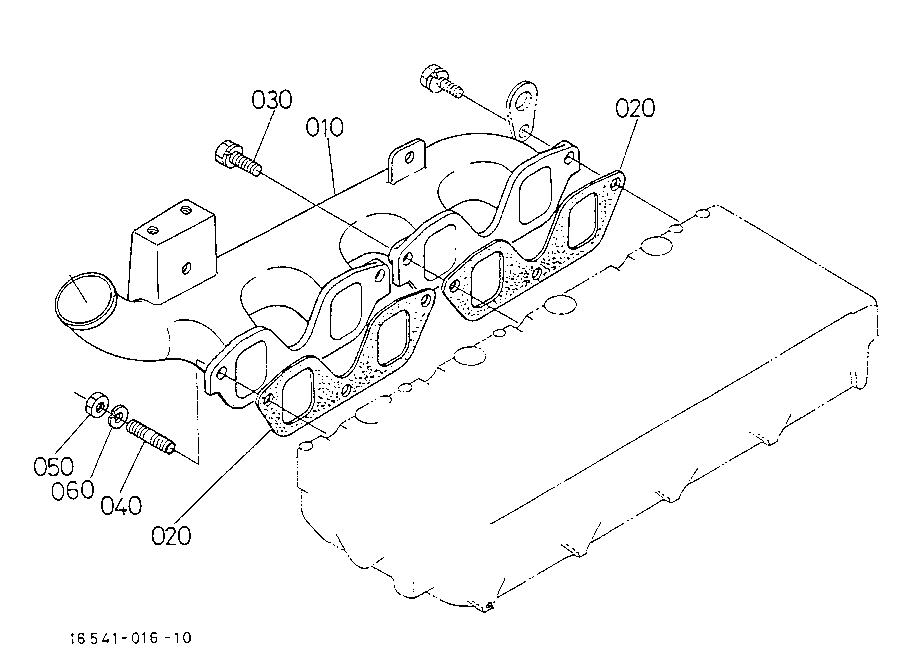 030
010
020
050
060
040
020
16541-016-10