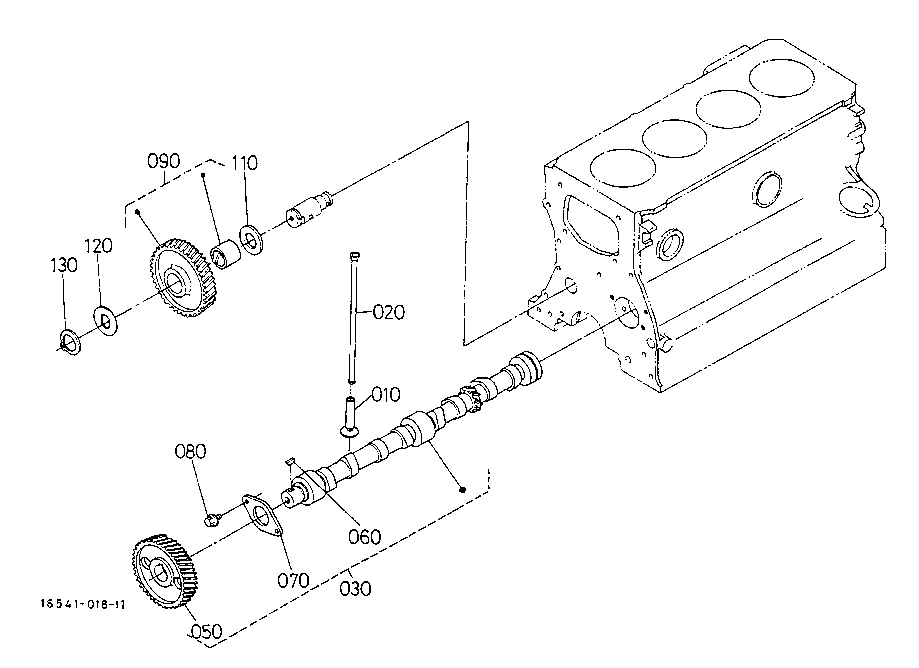 090
110
120
130
020
010
080
060
070
030
050
16541-018-11