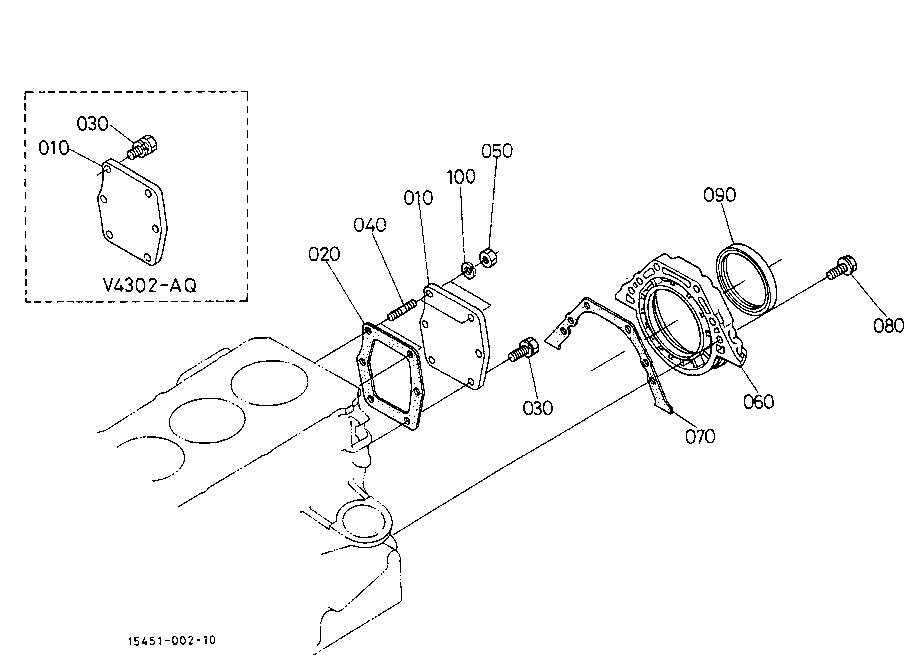 030
010
V4302-AQ
050
100
010
040
020
090
080
030
060
070
15451-002-10