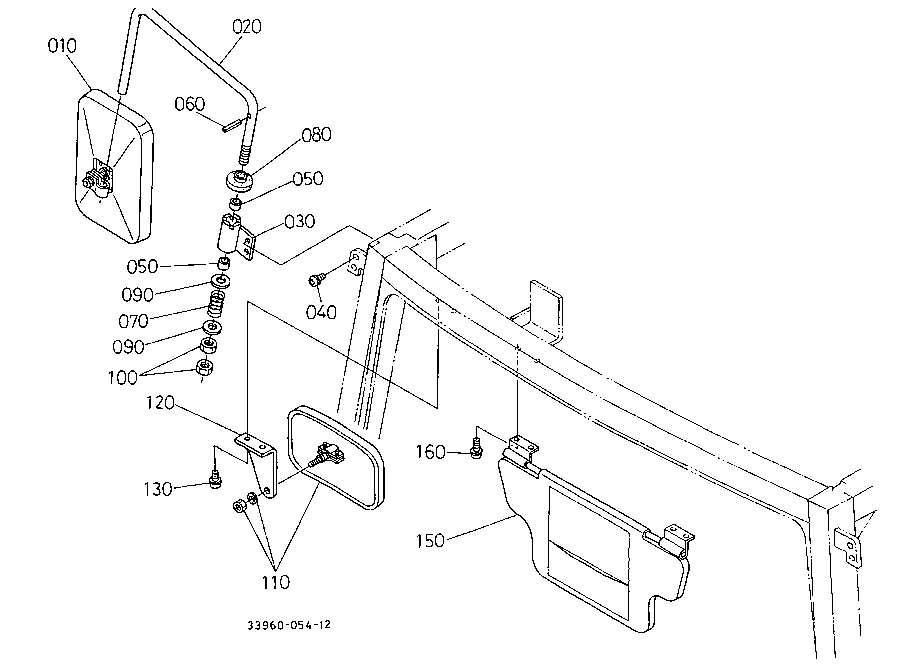 010
020
060
080
050
030
050
090
070
090
100
040
120
130
110
160
150
33960-054-12