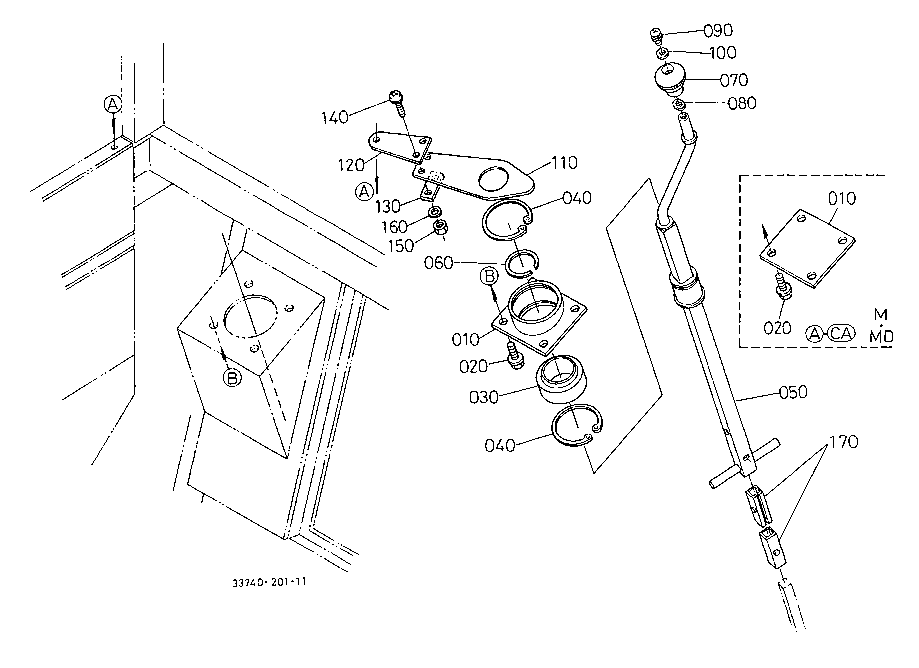 A
B
140
120
A
130
160
150
110
040
060
B
010
020
030
040
090
100
070
080
010
020
A-CA
M
MD
050
170
33740-201-11