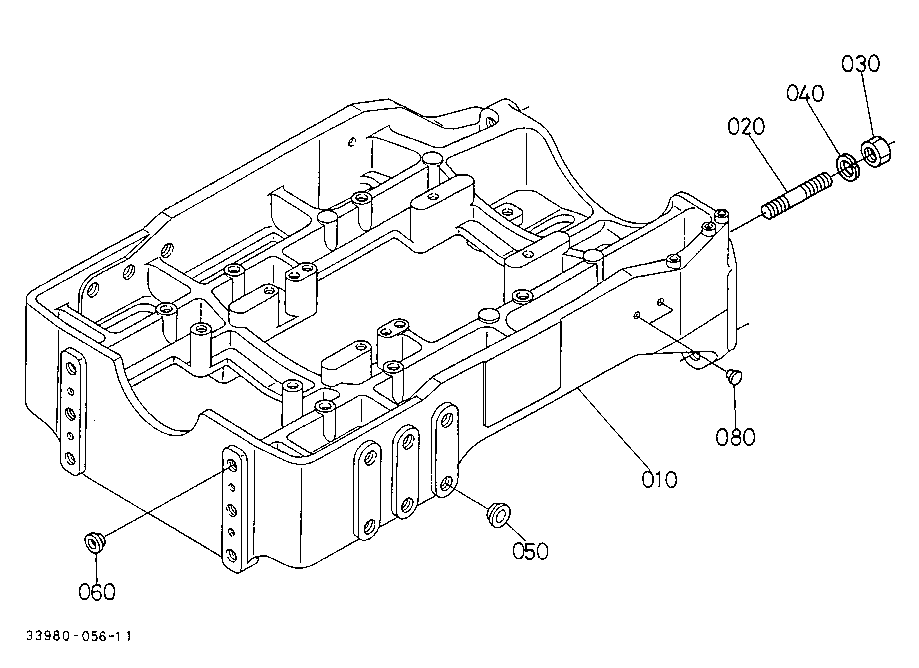 030
040
020
080
010
050
060
33980-056-11