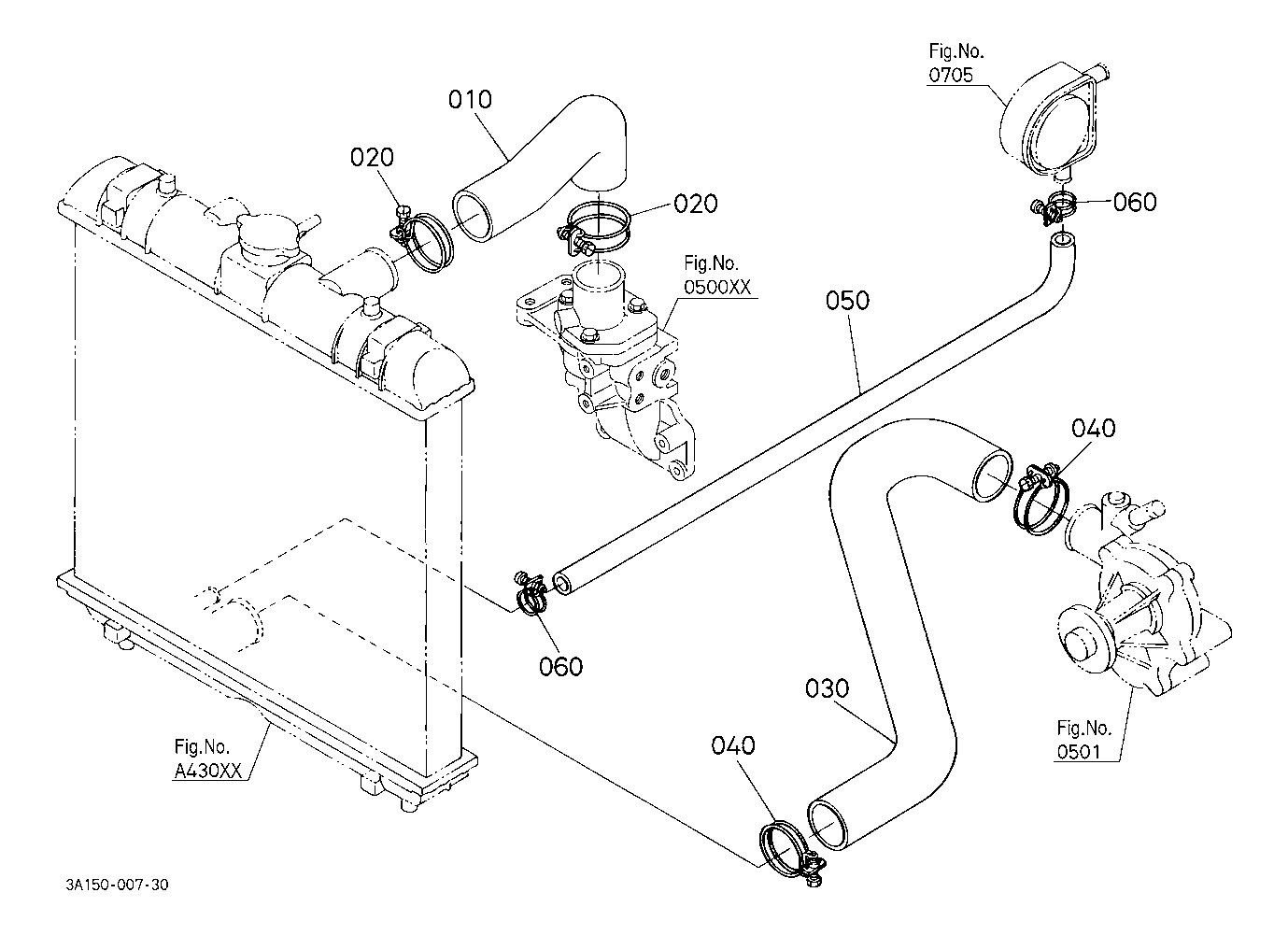 Fig.No.
0705

010

020

020

060

Fig.No.
0500XX

050

040

060

030

040

Fig.No.
0501

Fig.No.
A430XX

3A150-007-30