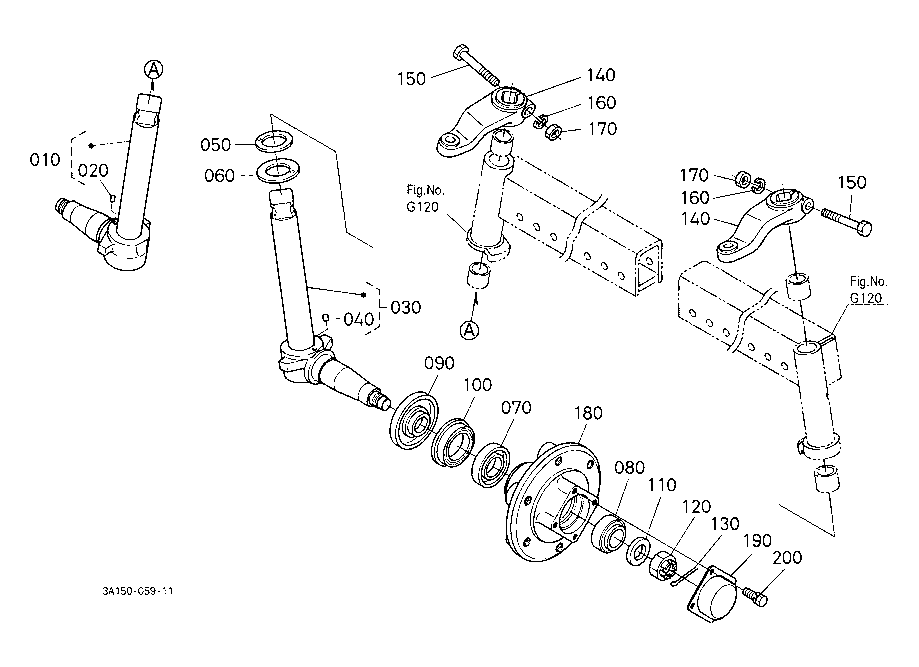 A
010
020
050
060
030
040
150
140
160
170
Fig.No. G120
A
170
160
150
140
Fig.No. G120
090
100
070
180
080
110
120
130
190
200
3A150-059-11