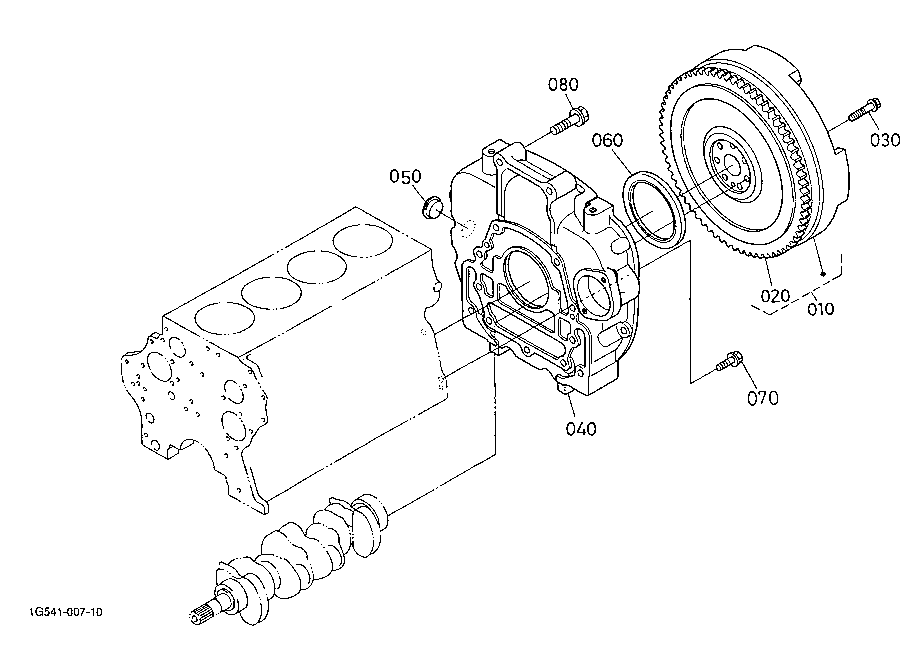 080
060
030
050
020
010
070
040
1G541-007-10