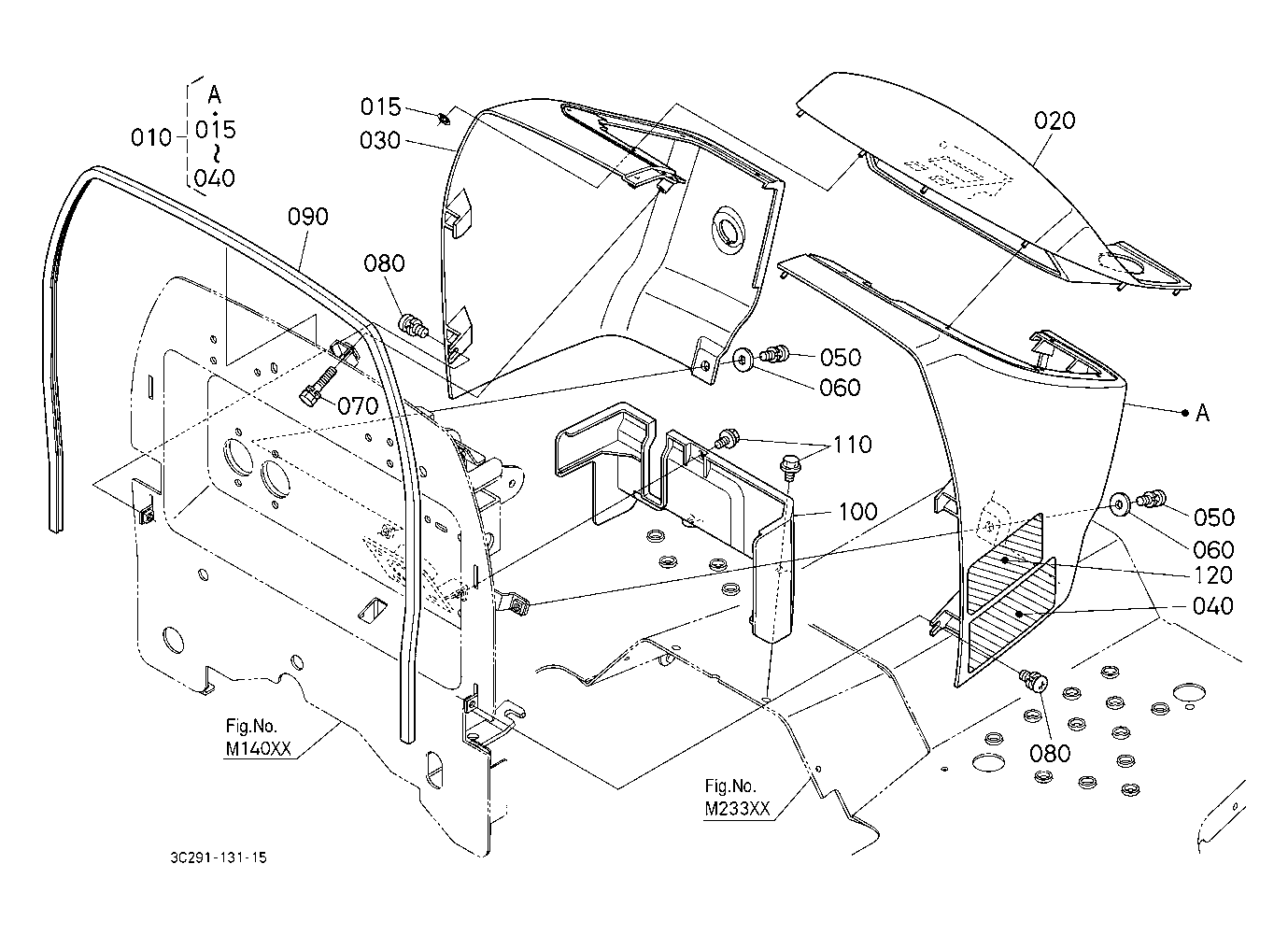 010
A
015
~
040
015
030
020
090
080
050
060
070
A
110
100
050
060
120
040
080
Fig.No.
M140XX
Fig.No.
M233XX
3C291-131-15