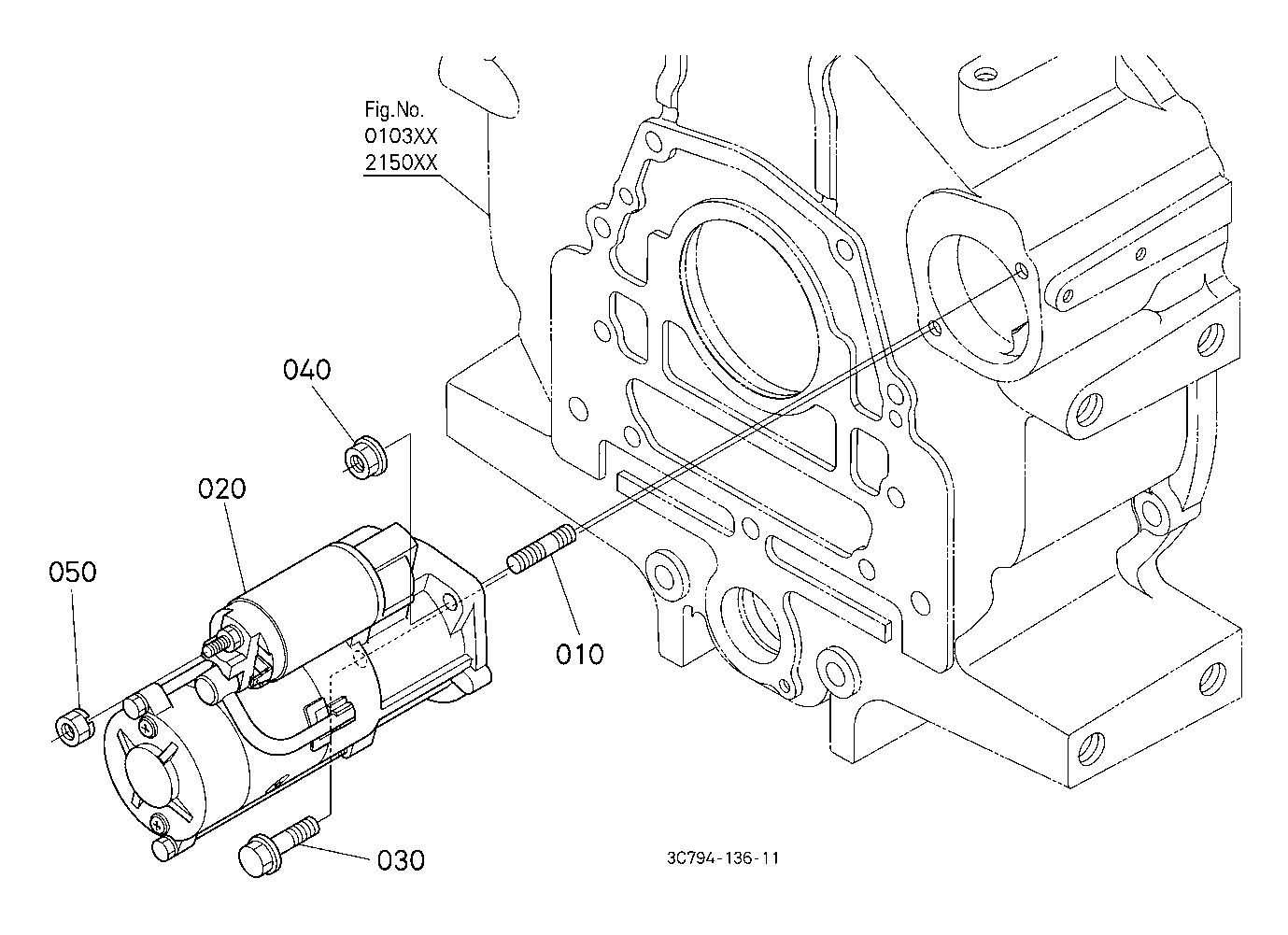 Fig.No.
0103XX
2150XX

040

020

050

010

030

3C794-136-11