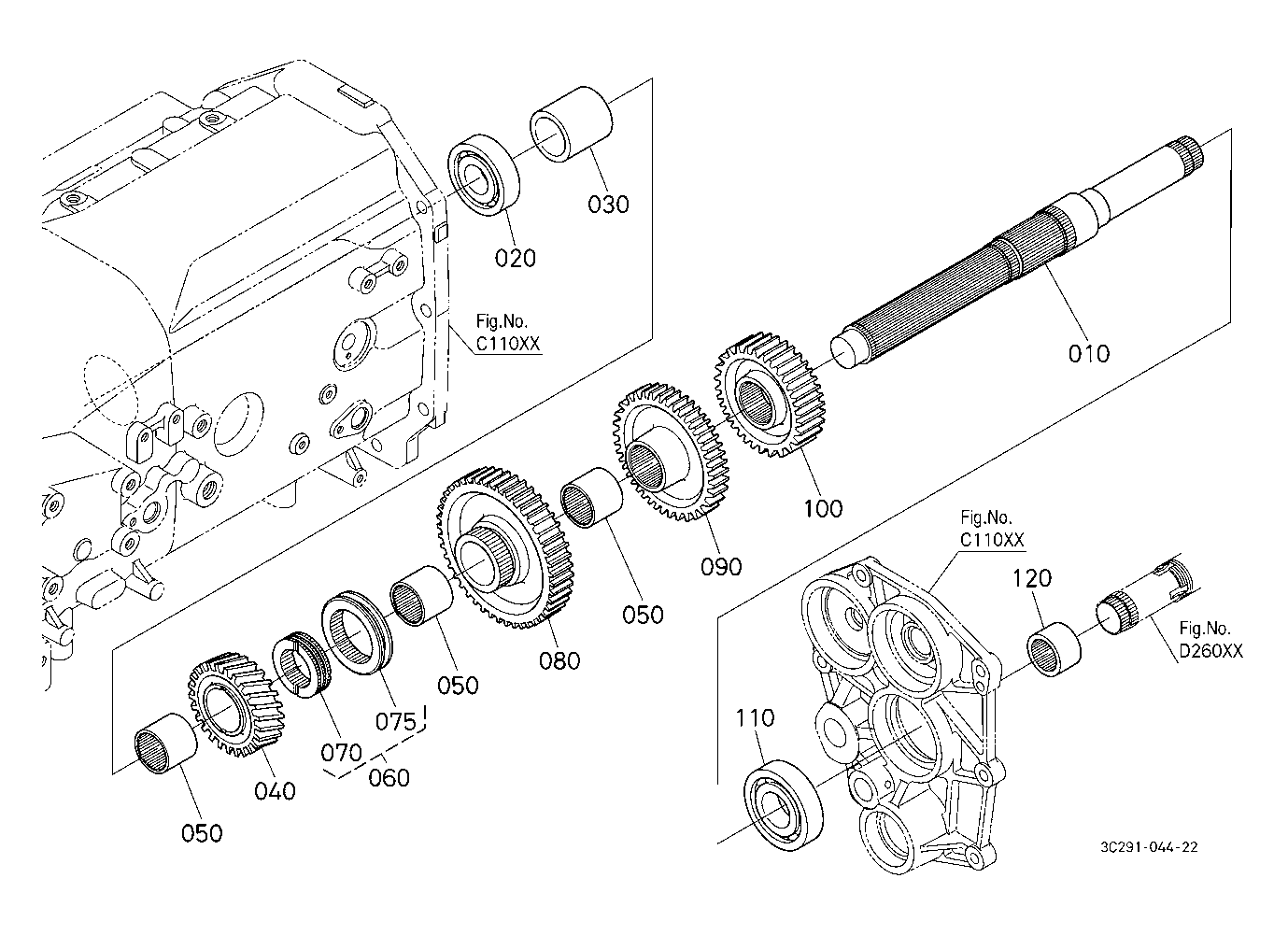 030
020
Fig.No.
C110XX
010
100
090
050
080
050
075
070
060
040
050
Fig.No.
C110XX
120
Fig.No.
D260XX
110
3C291-044-22