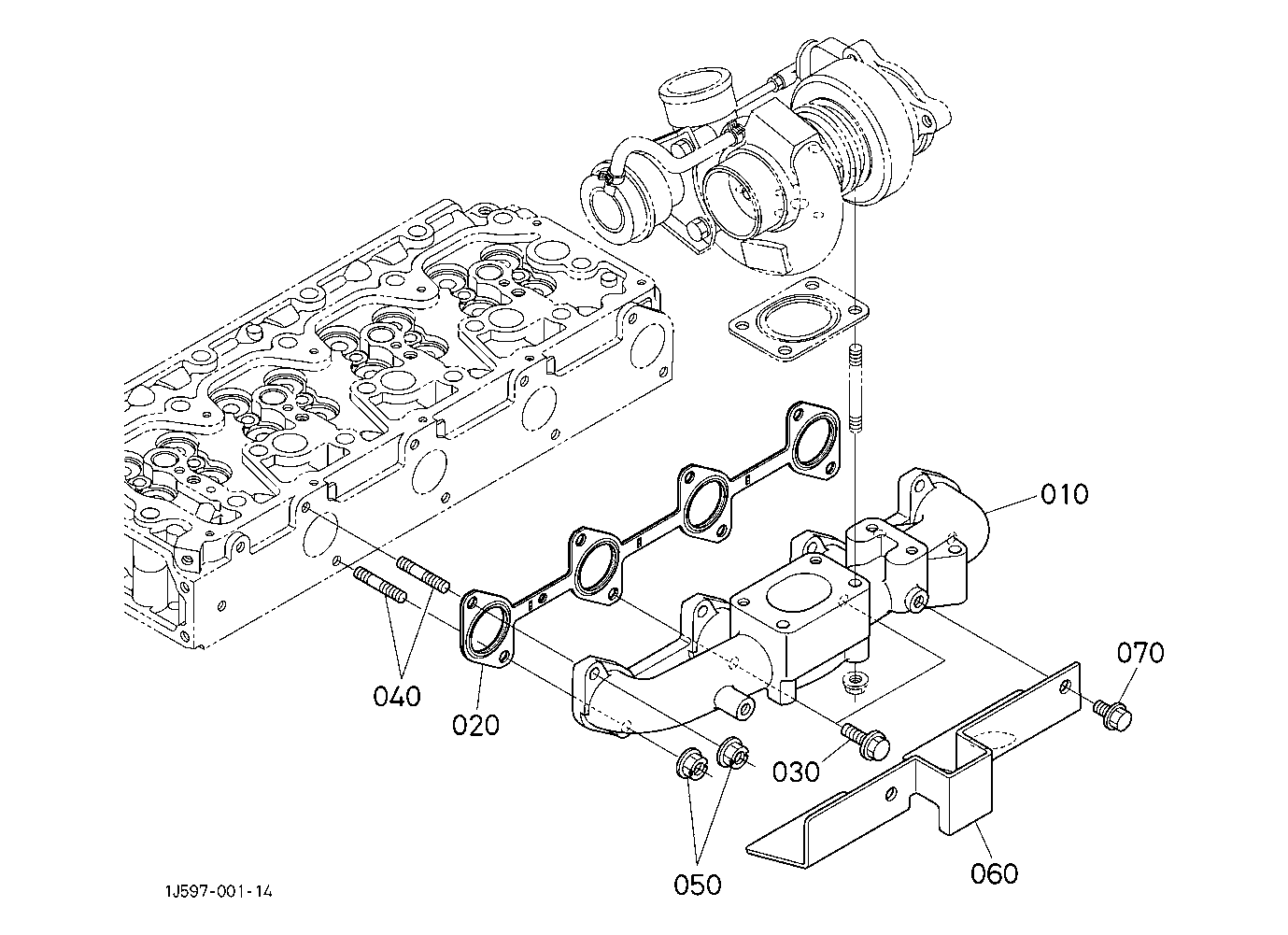 010
070
040
020
030
050
060
1J597-001-14