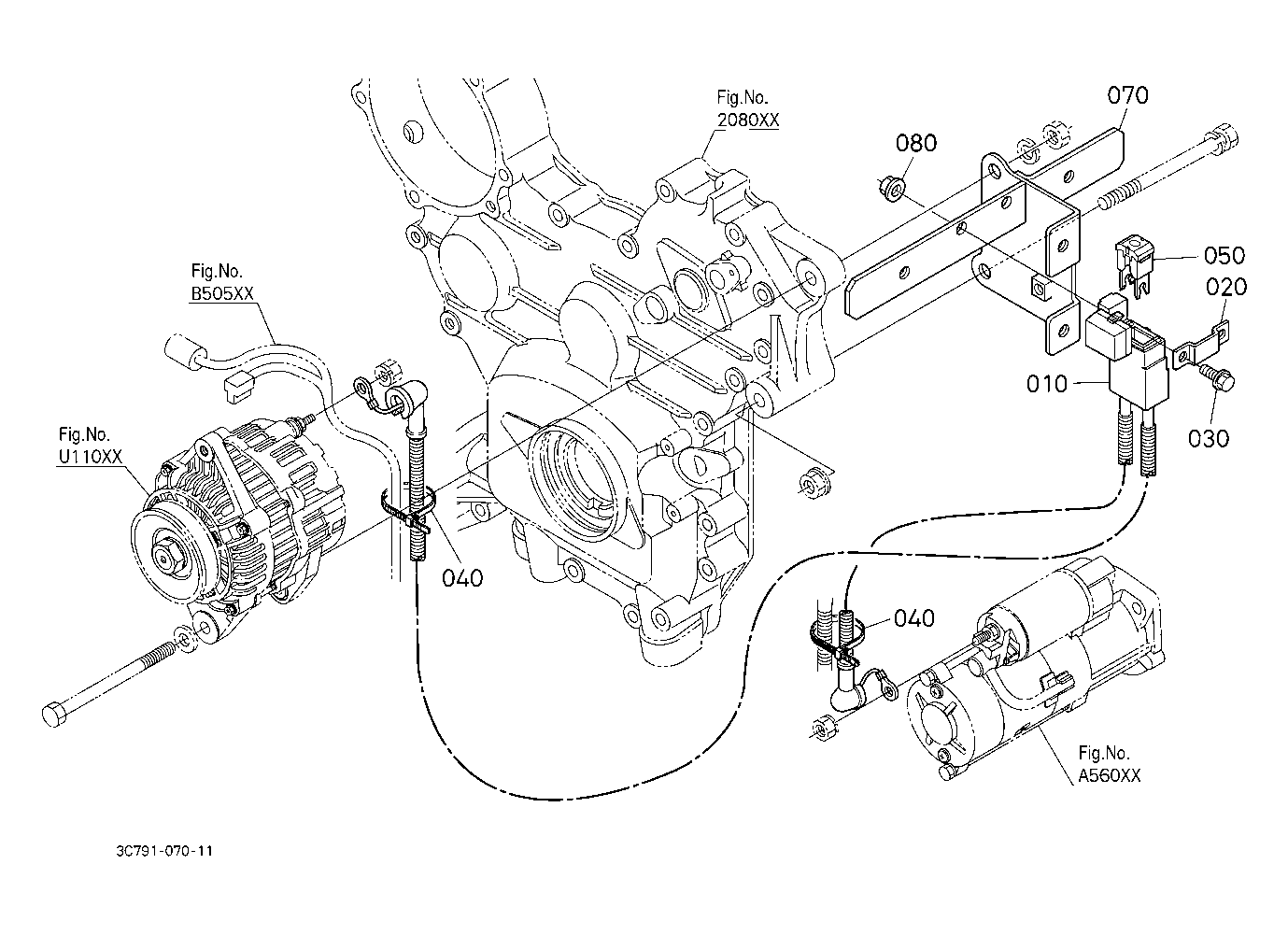 Fig.No.
2080XX

070

080

050

020

Fig.No.
B505XX

010

030

Fig.No.
U110XX

040

040

Fig.No.
A560XX

3C791-070-11