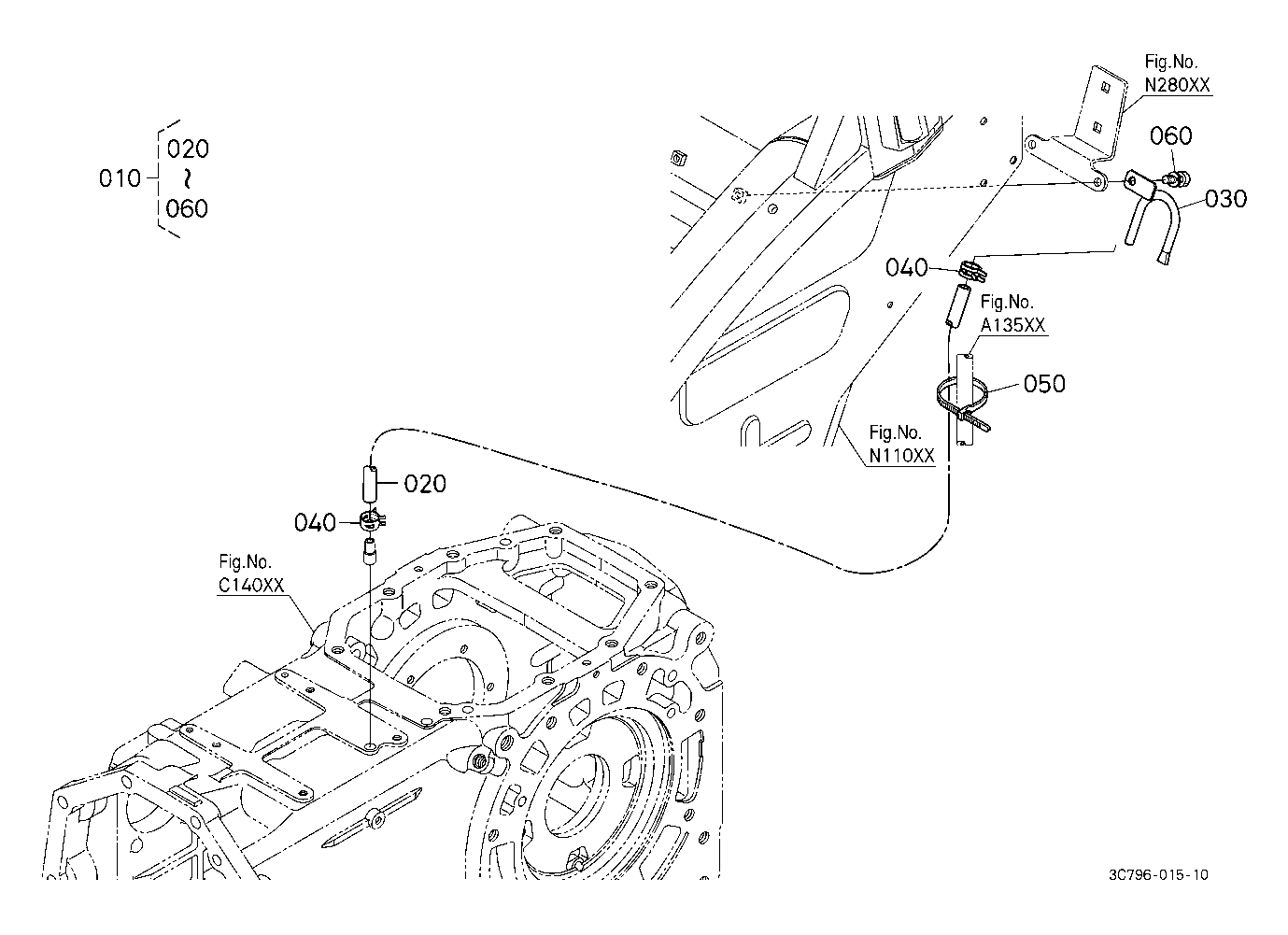 010 020 ~ 060

Fig.No. N280XX

060

030

040

Fig.No. A135XX

050

Fig.No. N110XX

020

040

Fig.No. C140XX

3C796-015-10