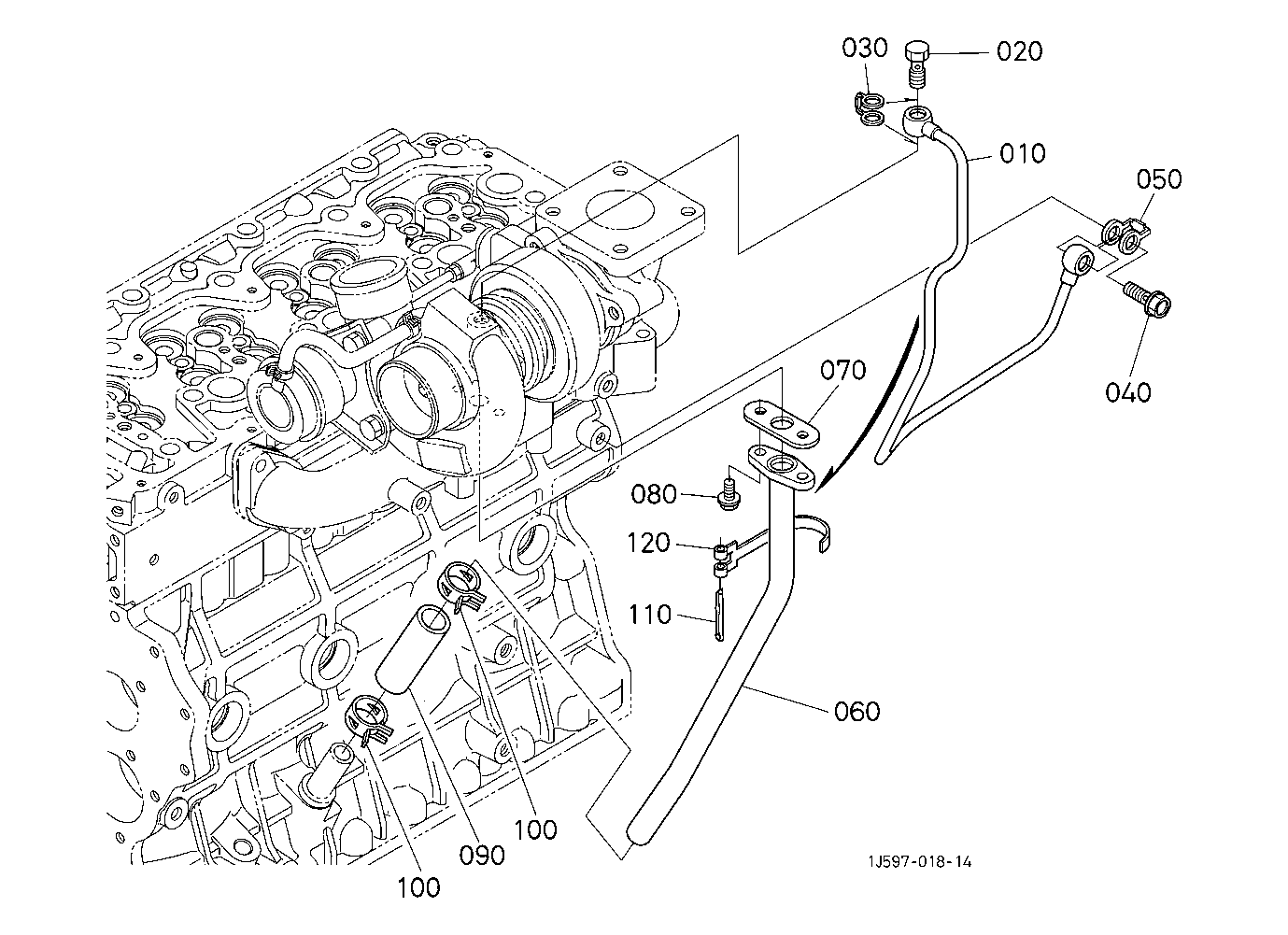 030
020
010
050
040
070
080
120
110
060
100
090
100
1J597-018-14