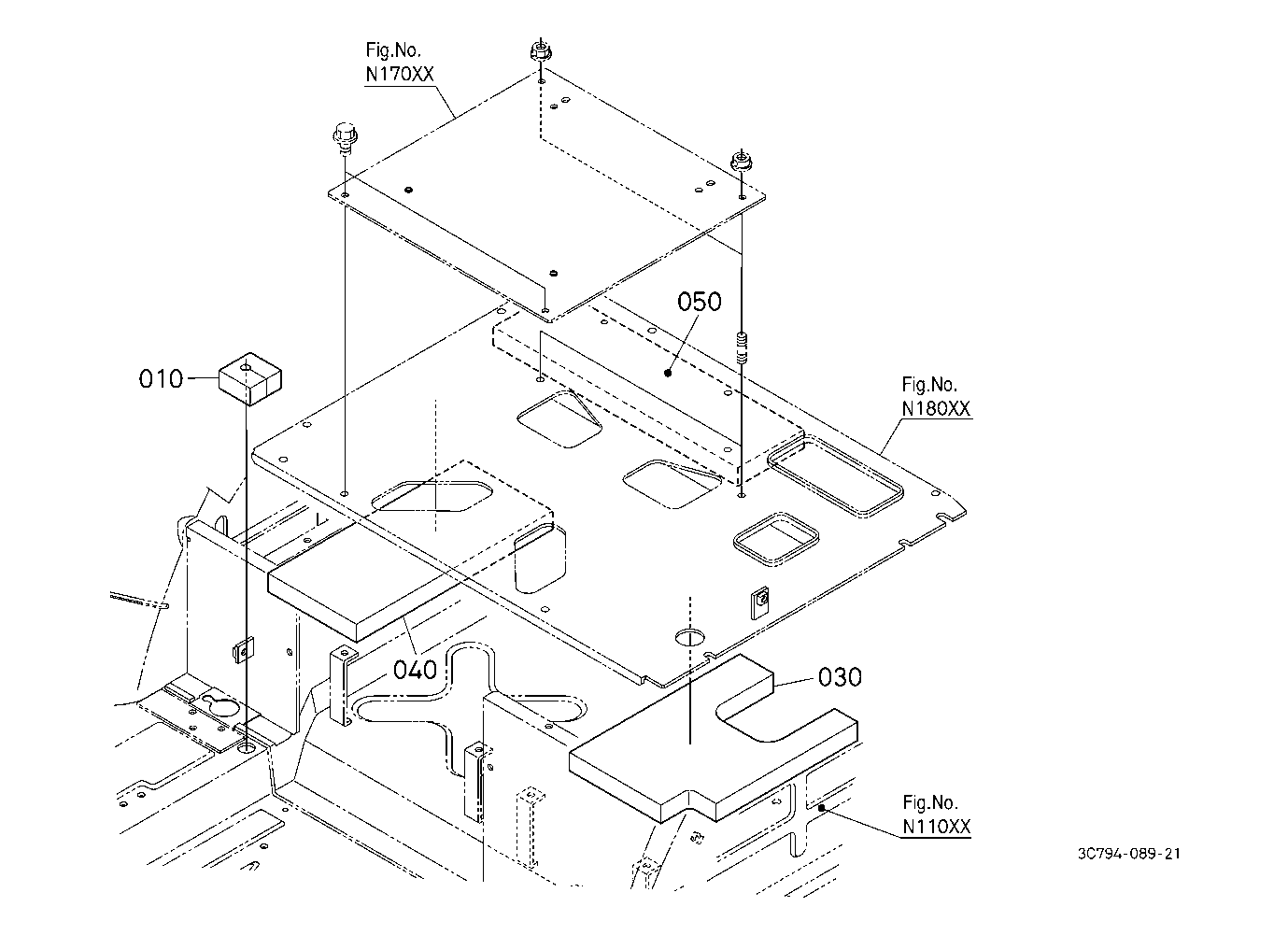 Fig.No.
N170XX

050

010

Fig.No.
N180XX

040

030

Fig.No.
N110XX

3C794-089-21