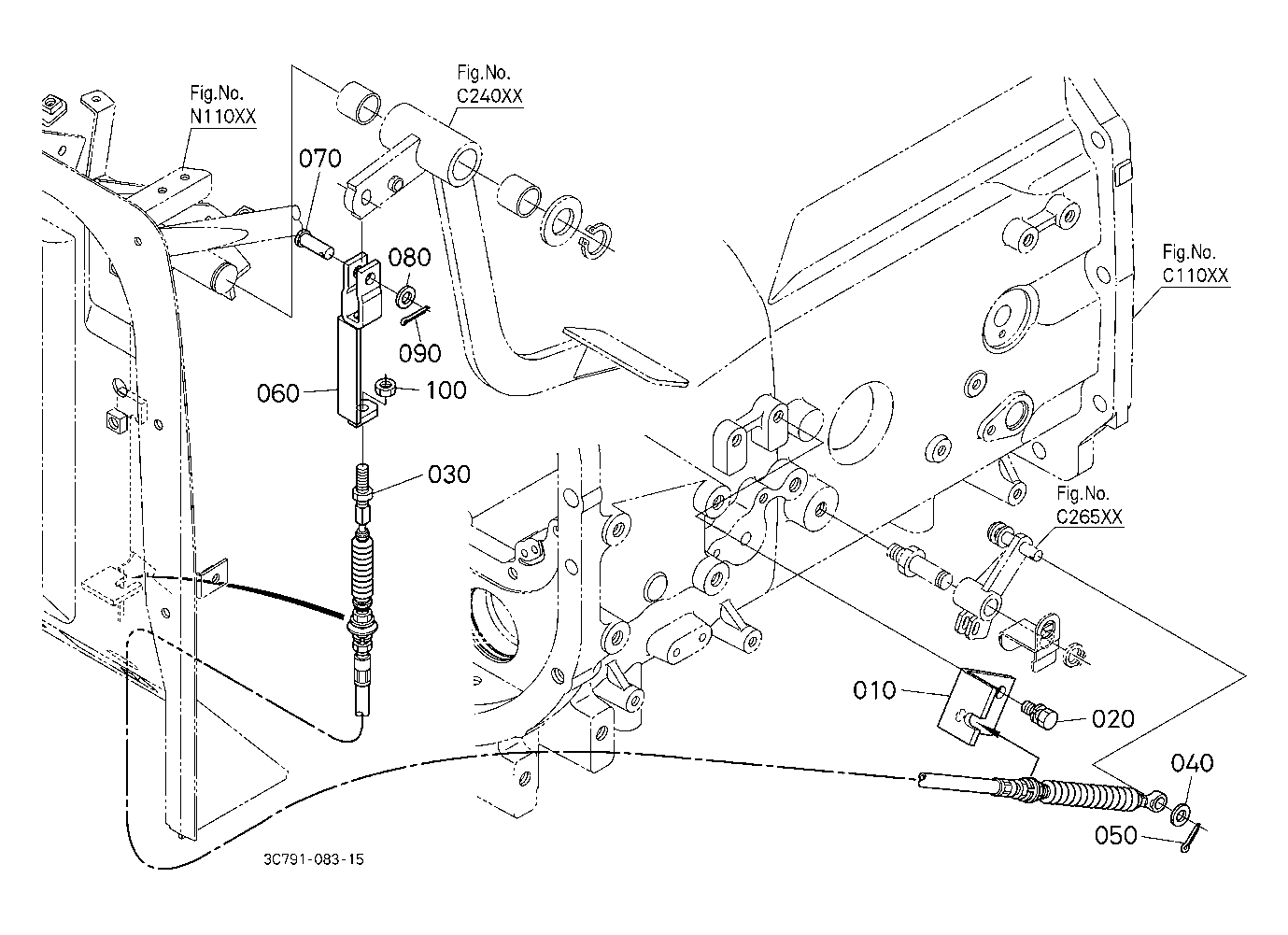 Fig.No.
N110XX

Fig.No.
C240XX

070

080

090

060

100

030

Fig.No.
C110XX

Fig.No.
C265XX

010

020

040

050

3C791-083-15